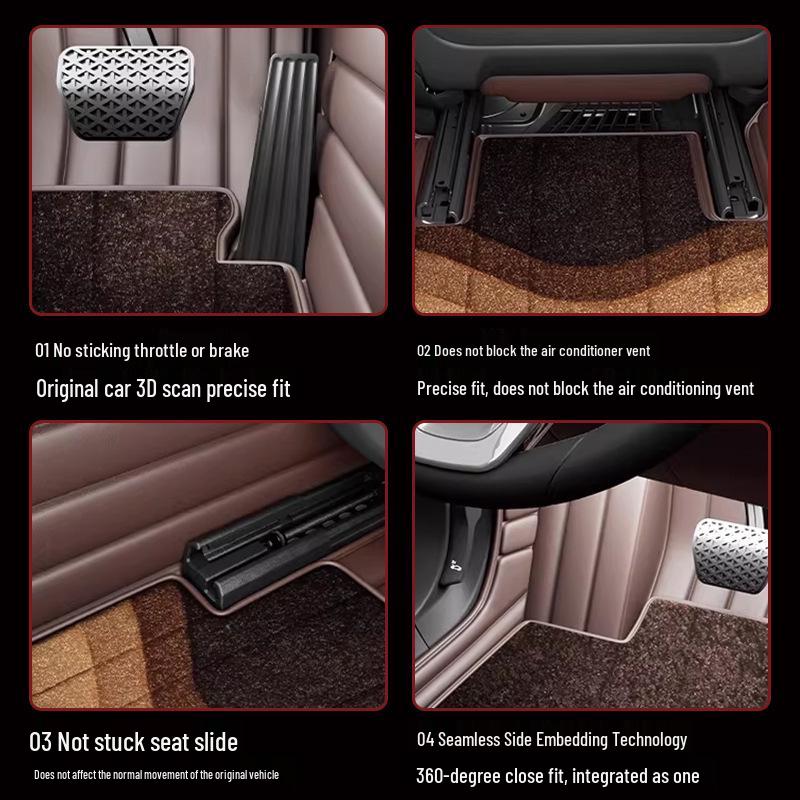 01 No sticking throttle or brake

Original car 3D scan precise fit

02 Does not block the air conditioner vent

Precise fit, does not block the air conditioning vent

03 Not stuck seat slide

Does not affect the normal movement of the original vehicle

04 Seamless Side Embedding Technology

360-degree close fit, integrated as one