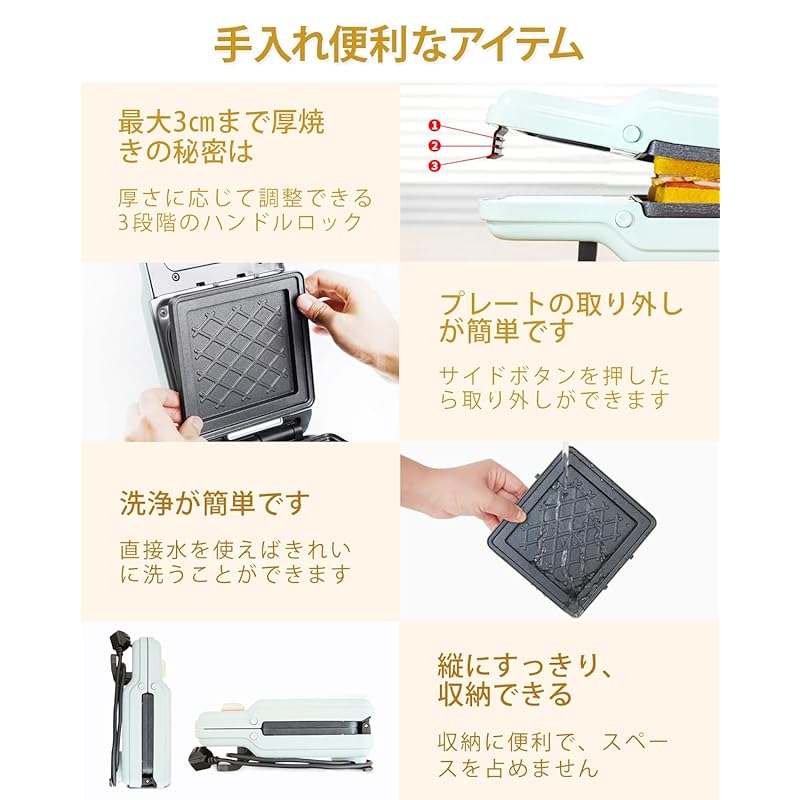 手入れ便利なアイテム

最大3㎝まで厚焼きの秘密は

厚さに応じて調整できる3段階のハンドルロック

1
2
3

プレートの取り外しが簡単です

サイドボタンを押したら取り外しができます

洗浄が簡単です

直接水を使えばきれいに洗うことができます

縦にすっきり、収納できる

収納に便利で、スペースを占めません