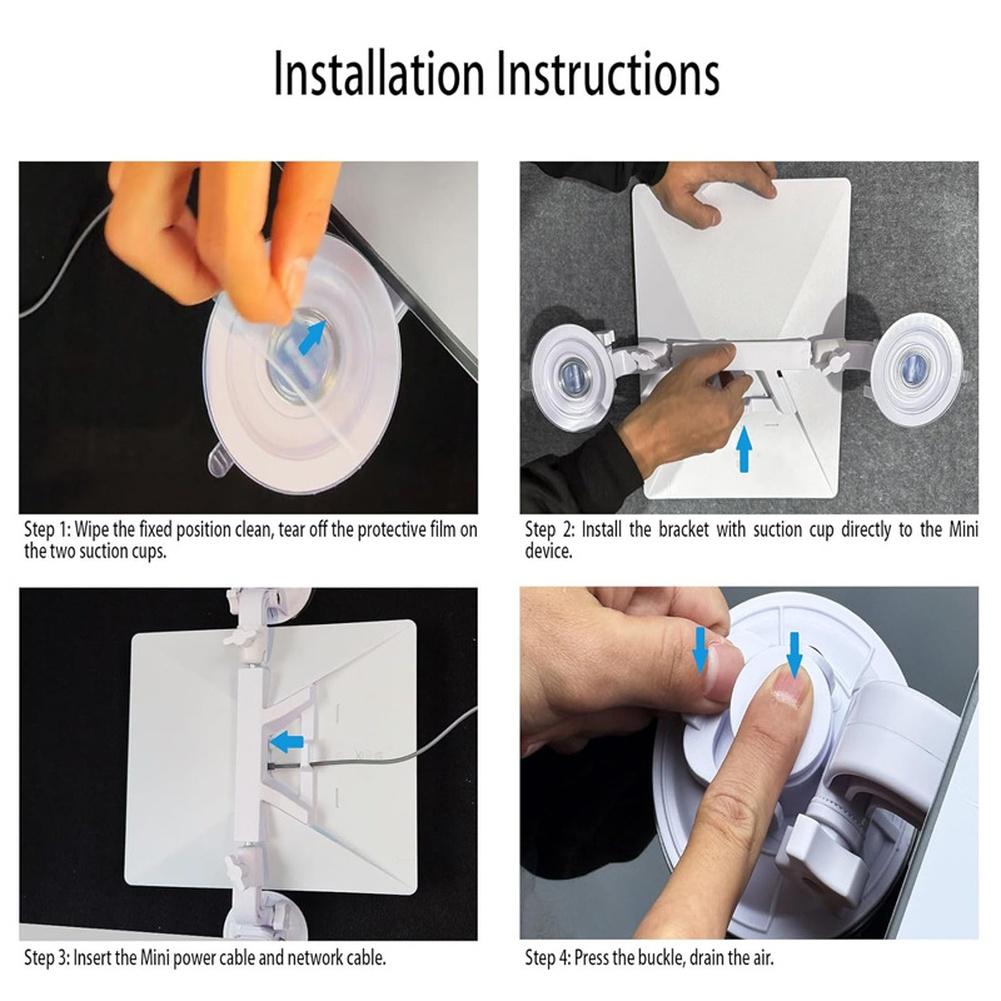 Installation Instructions

Step 1: Wipe the fixed position clean, tear off the protective film on the two suction cups.

Step 2: Install the bracket with suction cup directly to the Mini device.

Step 3: Insert the Mini power cable and network cable.

Step 4: Press the buckle, drain the air.