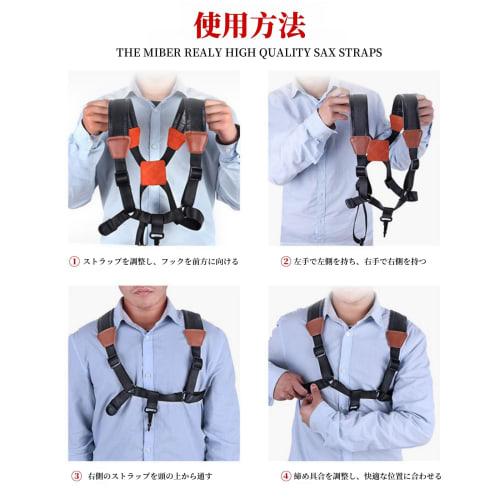 使用方法

THE MIBER REALY HIGH QUALITY SAX STRAPS

① ストラップを調整し、フックを前方に向ける

② 左手で左側を持ち、右手で右側を持つ

③ 右側のストラップを頭の上から通す

④ 締め具合を調整し、快適な位置に合わせる