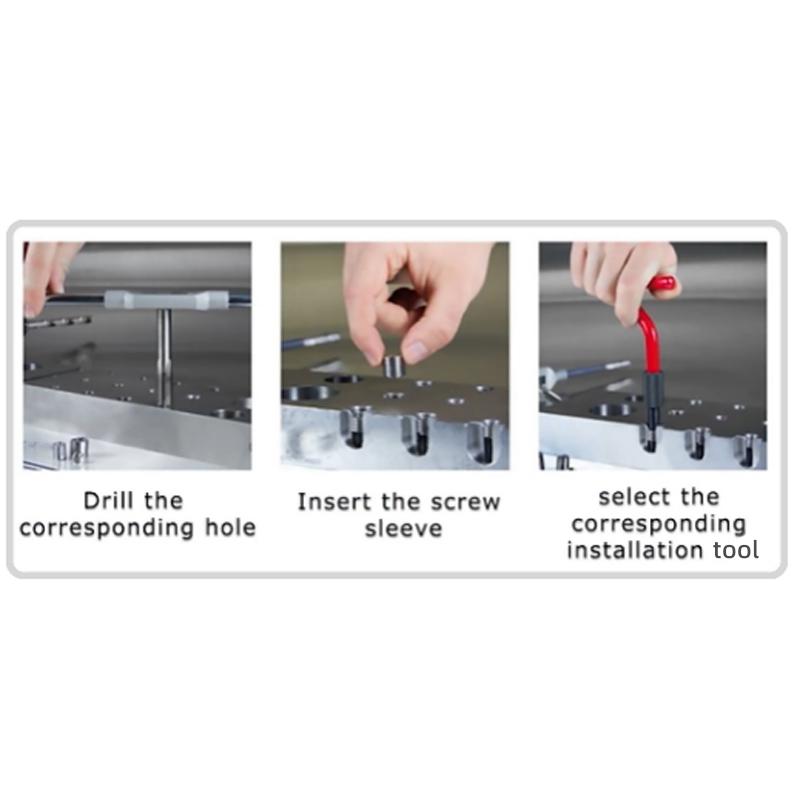 Drill the corresponding hole

Insert the screw sleeve

select the corresponding installation tool