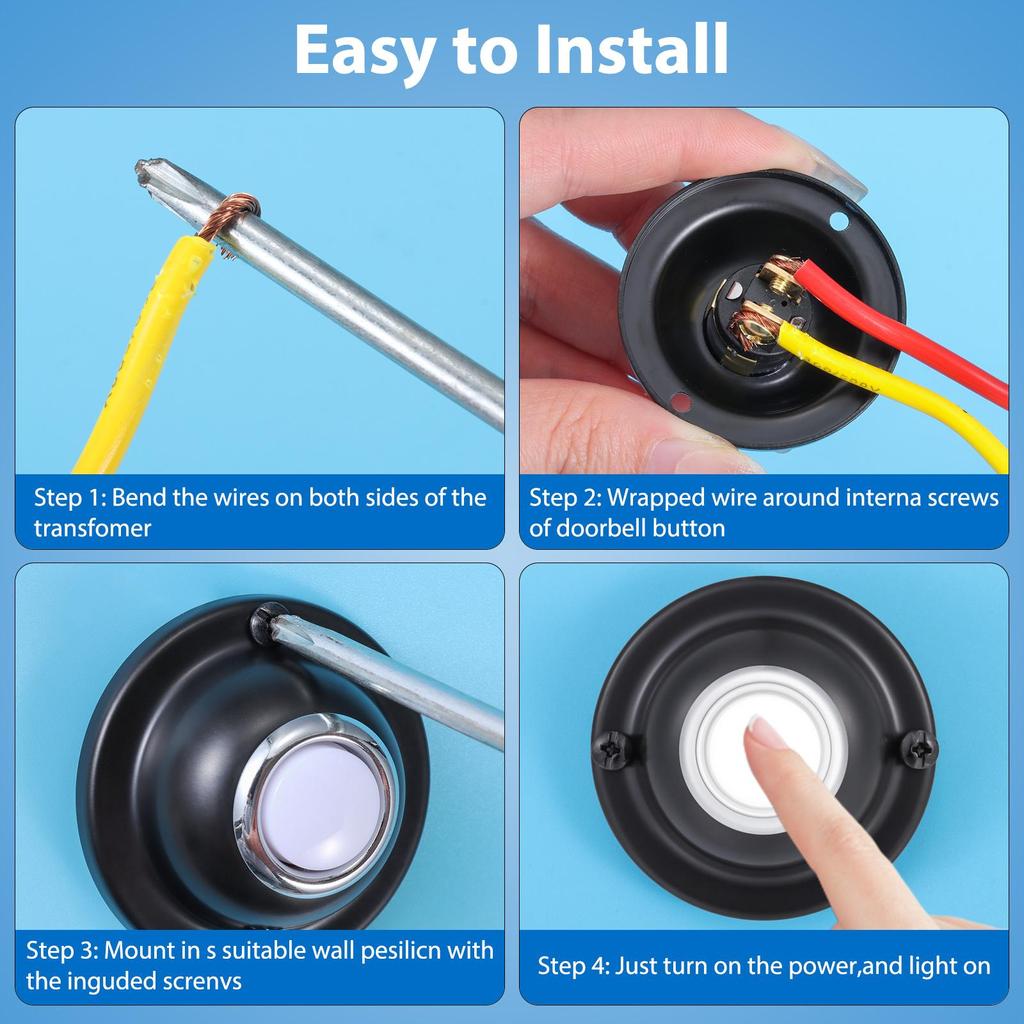 Easy to Install

Step 1: Bend the wires on both sides of the transfomer

Step 2: Wrapped wire around interna screws of doorbell button

Step 3: Mount in s suitable wall pesilicn with the inguded screnvs

Step 4: Just turn on the power,and light on