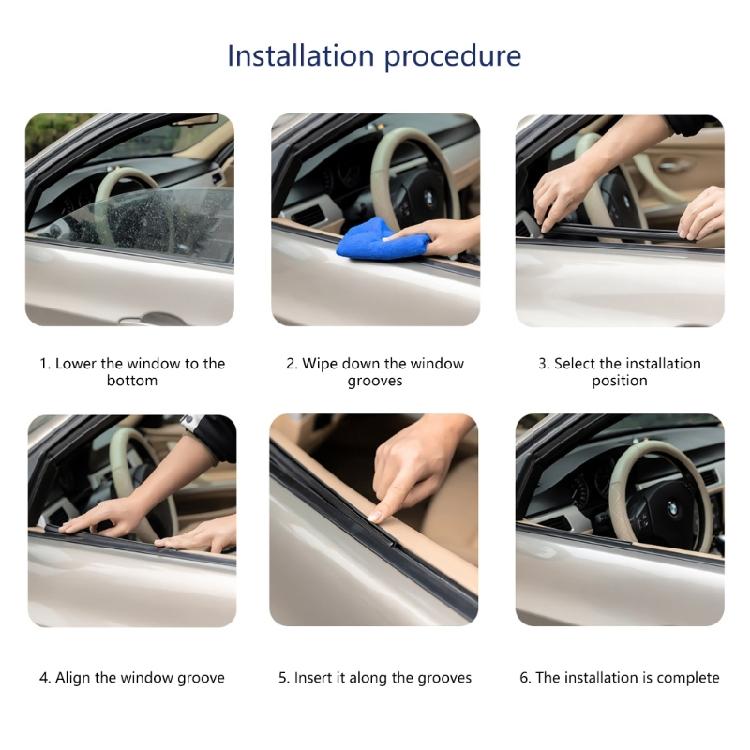 Installation procedure

1. Lower the window to the bottom

2. Wipe down the window grooves

3. Select the installation position

4. Align the window groove

5. Insert it along the grooves

6. The installation is complete