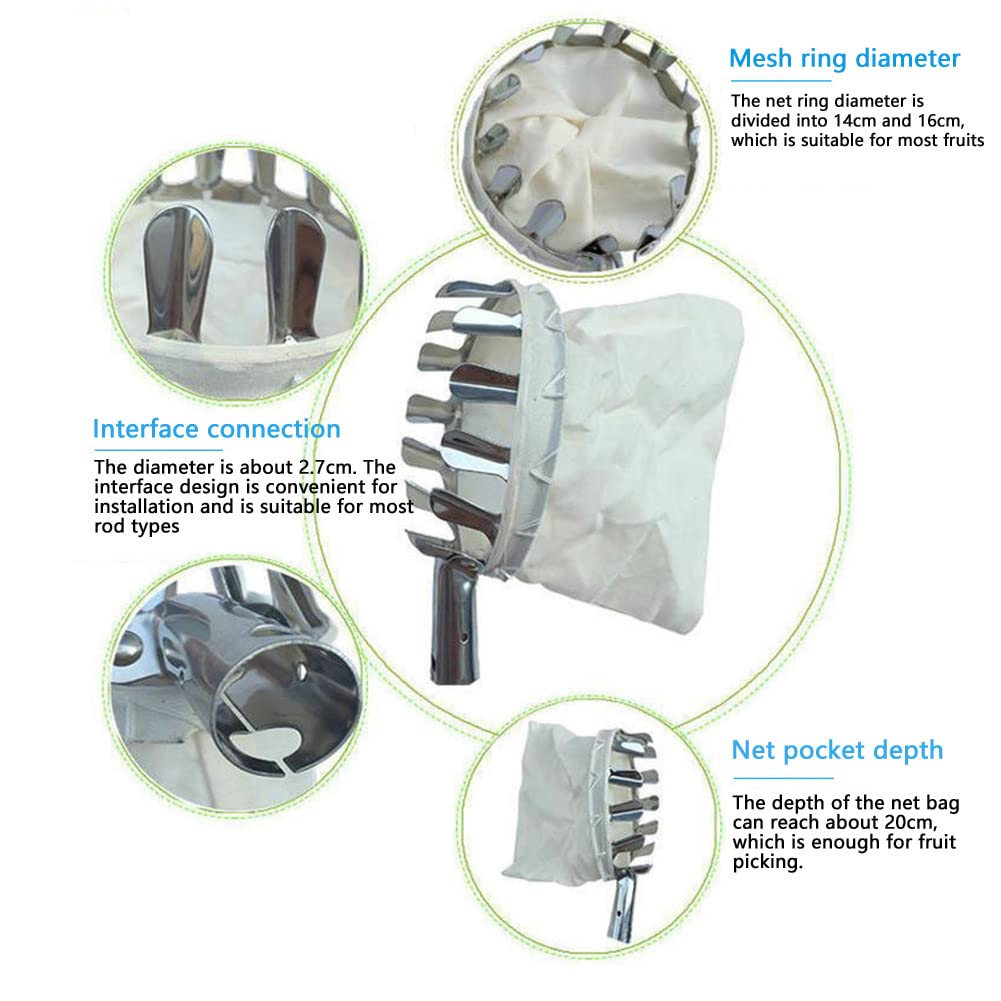 Mesh ring diameter

The net ring diameter is divided into 14cm and 16cm, which is suitable for most fruits

Interface connection

The diameter is about 2.7cm. The interface design is convenient for installation and is suitable for most rod types

Net pocket depth

The depth of the net bag can reach about 20cm, which is enough for fruit picking.