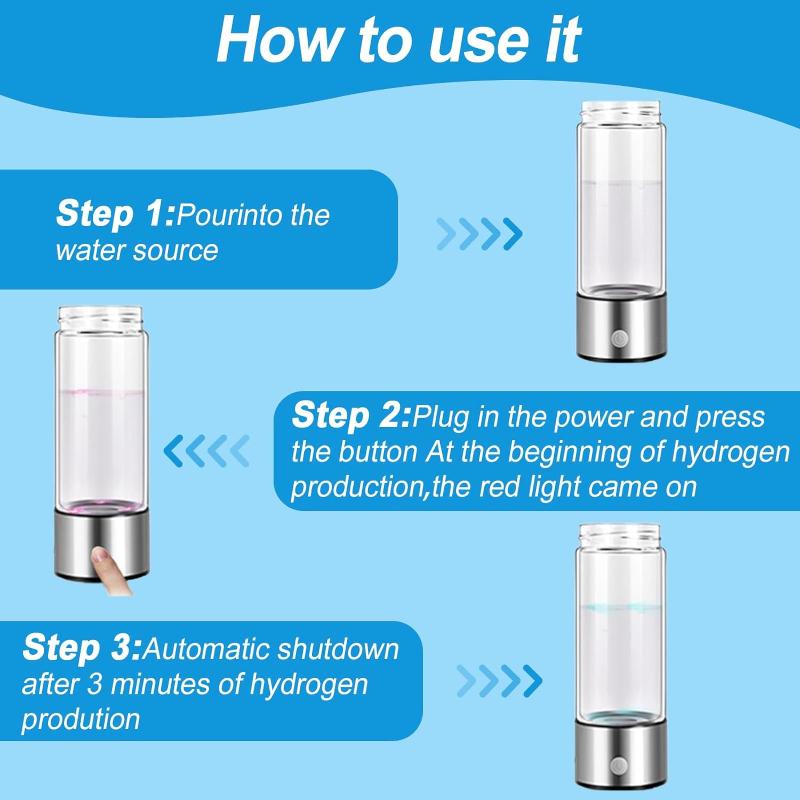 How to use it

Step 1:Pourinto the water source

Step 2:Plug in the power and press the button At the beginning of hydrogen production,the red light came on

Step 3:Automatic shutdown after 3 minutes of hydrogen prodution