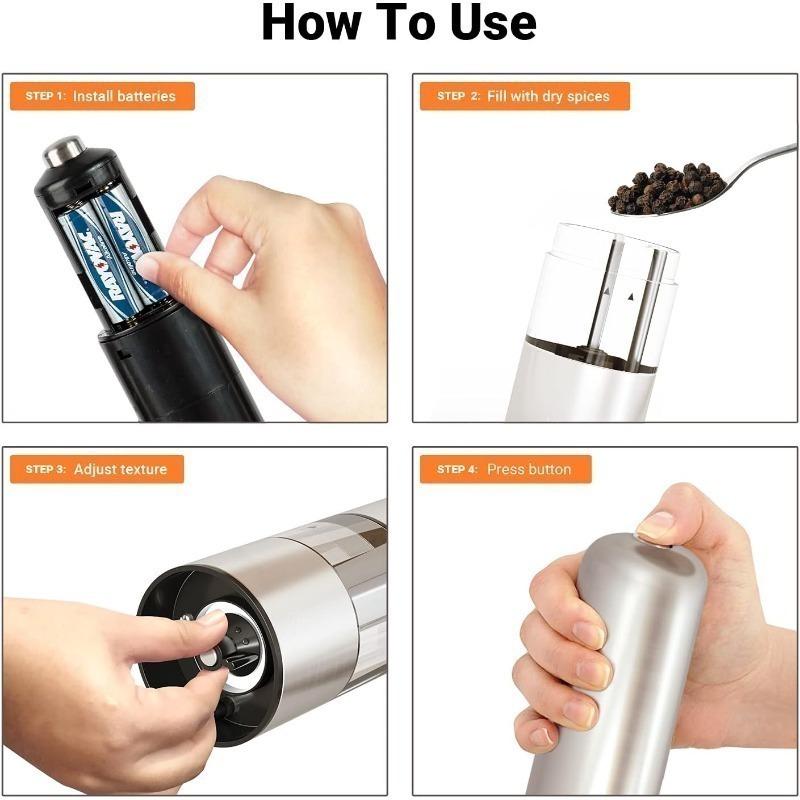 How To Use

STEP 1: Install batteries

RAYOVAC RAYOVAC

STEP 2: Fill with dry spices

STEP 3: Adjust texture

STEP 4: Press button