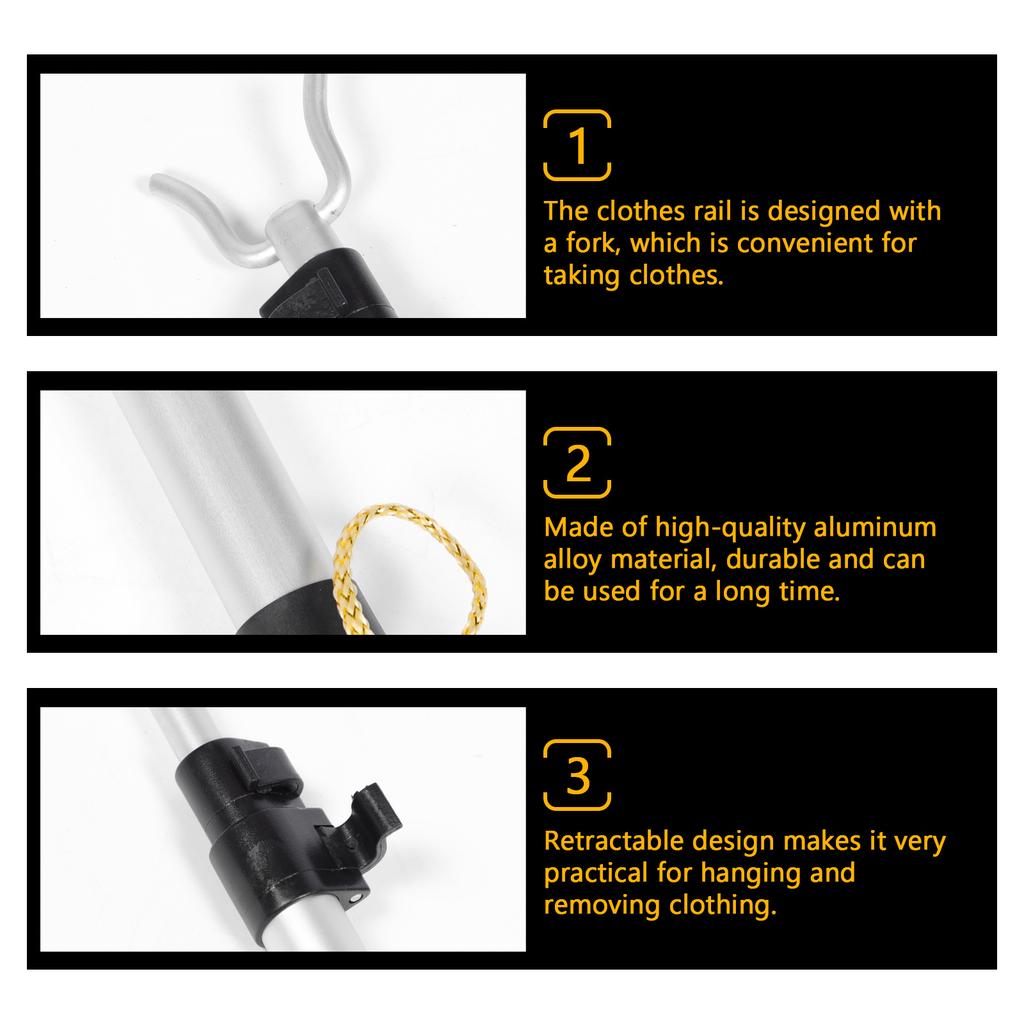 1

The clothes rail is designed with a fork, which is convenient for taking clothes.

2

Made of high-quality aluminum alloy material, durable and can be used for a long time.

3

Retractable design makes it very practical for hanging and removing clothing.