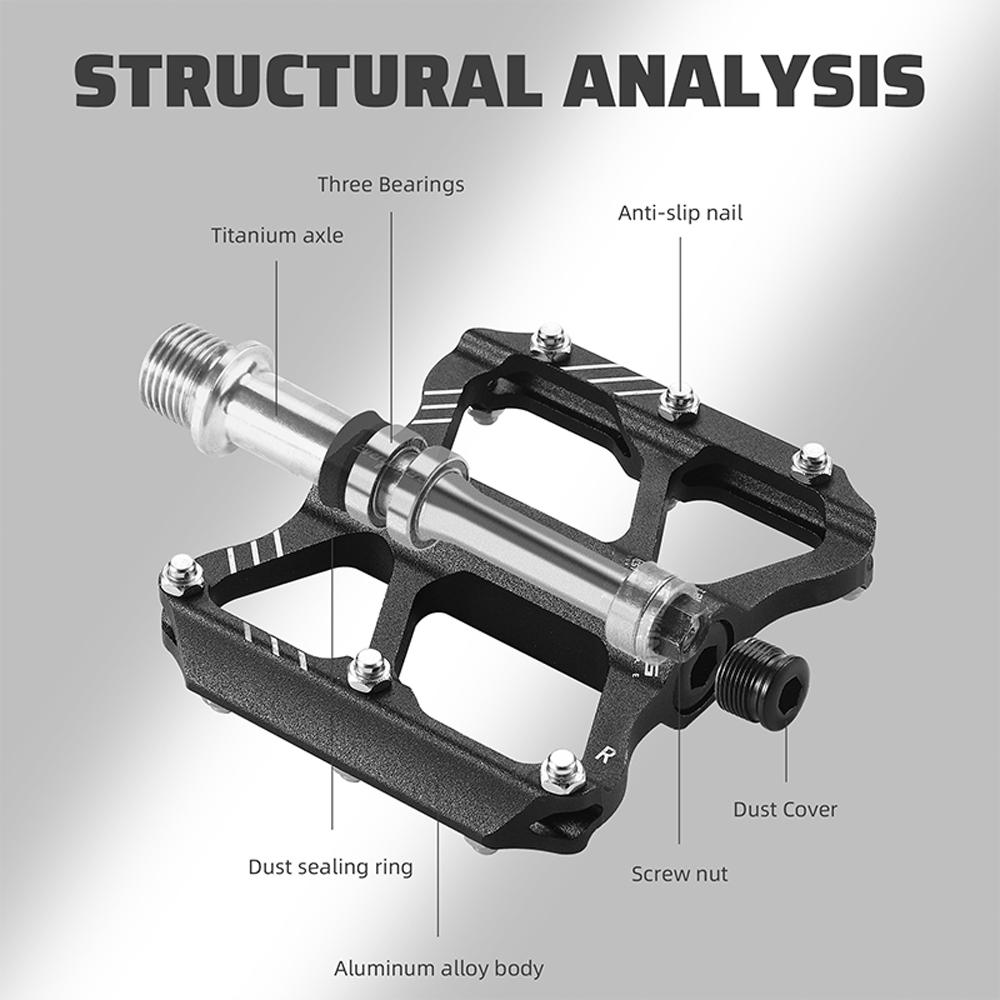 STRUCTURAL ANALYSIS

Three Bearings

Titanium axle

Anti-slip nail

R

Dust Cover

Dust sealing ring

Screw nut

Aluminum alloy body