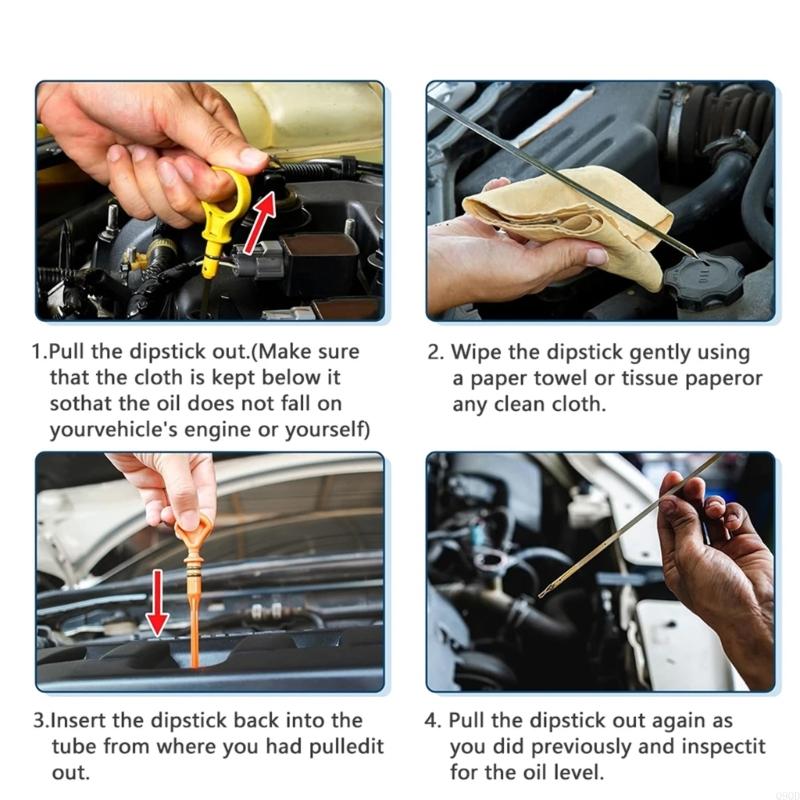 1.Pull the dipstick out.(Make sure that the cloth is kept below it sothat the oil does not fall on yourvehicle's engine or yourself)

2. Wipe the dipstick gently using a paper towel or tissue paperor any clean cloth.

3.Insert the dipstick back into the tube from where you had pulledit out.

4. Pull the dipstick out again as you did previously and inspectit for the oil level.