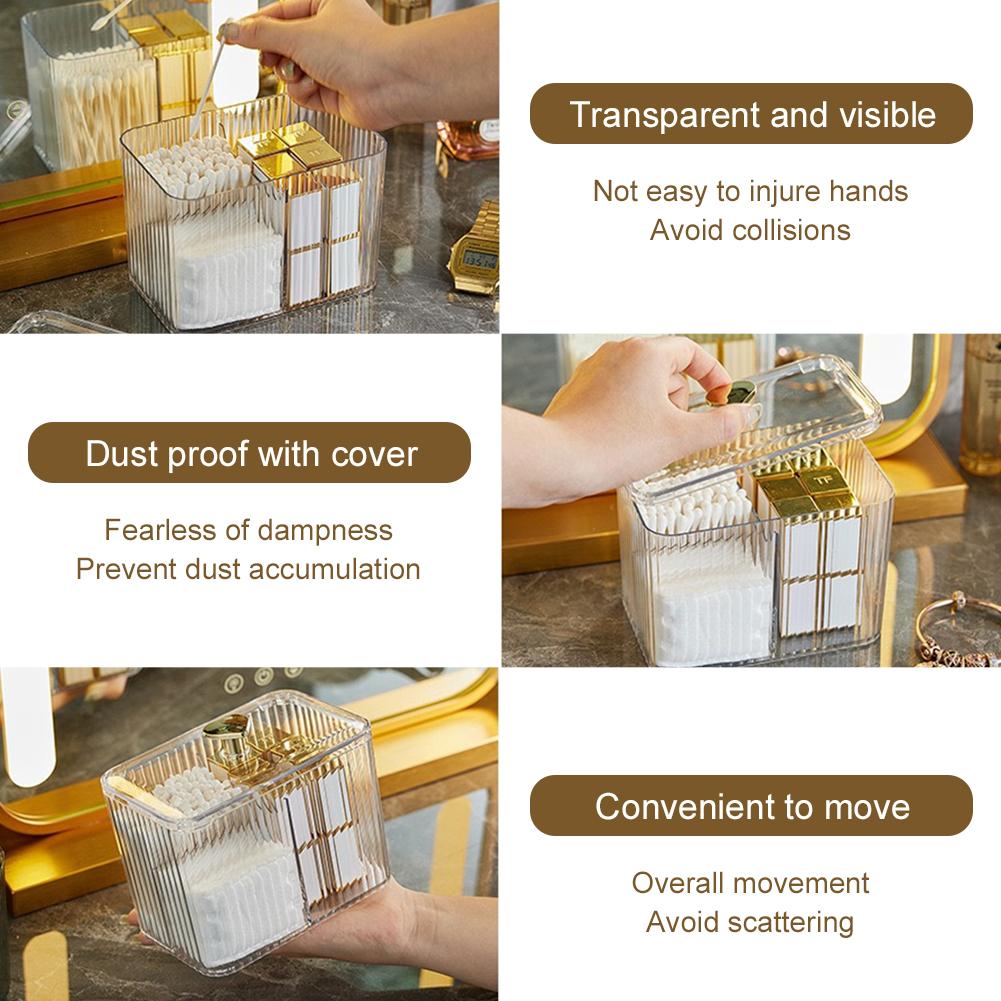 Transparent and visible

Not easy to injure hands
Avoid collisions

Dust proof with cover

Fearless of dampness
Prevent dust accumulation

Convenient to move

Overall movement
Avoid scattering