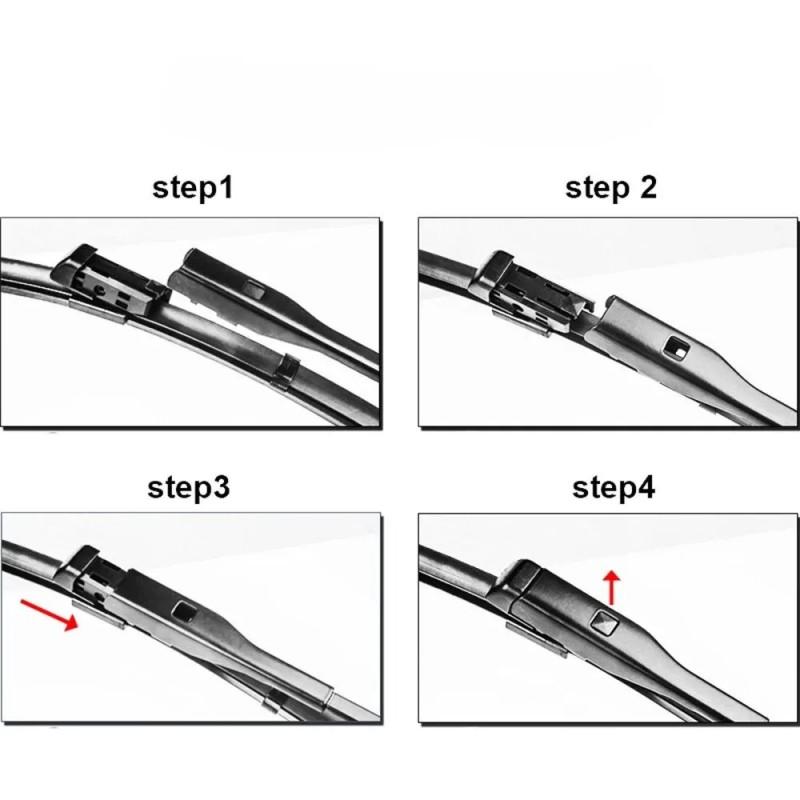 step1

step 2

step3

step4