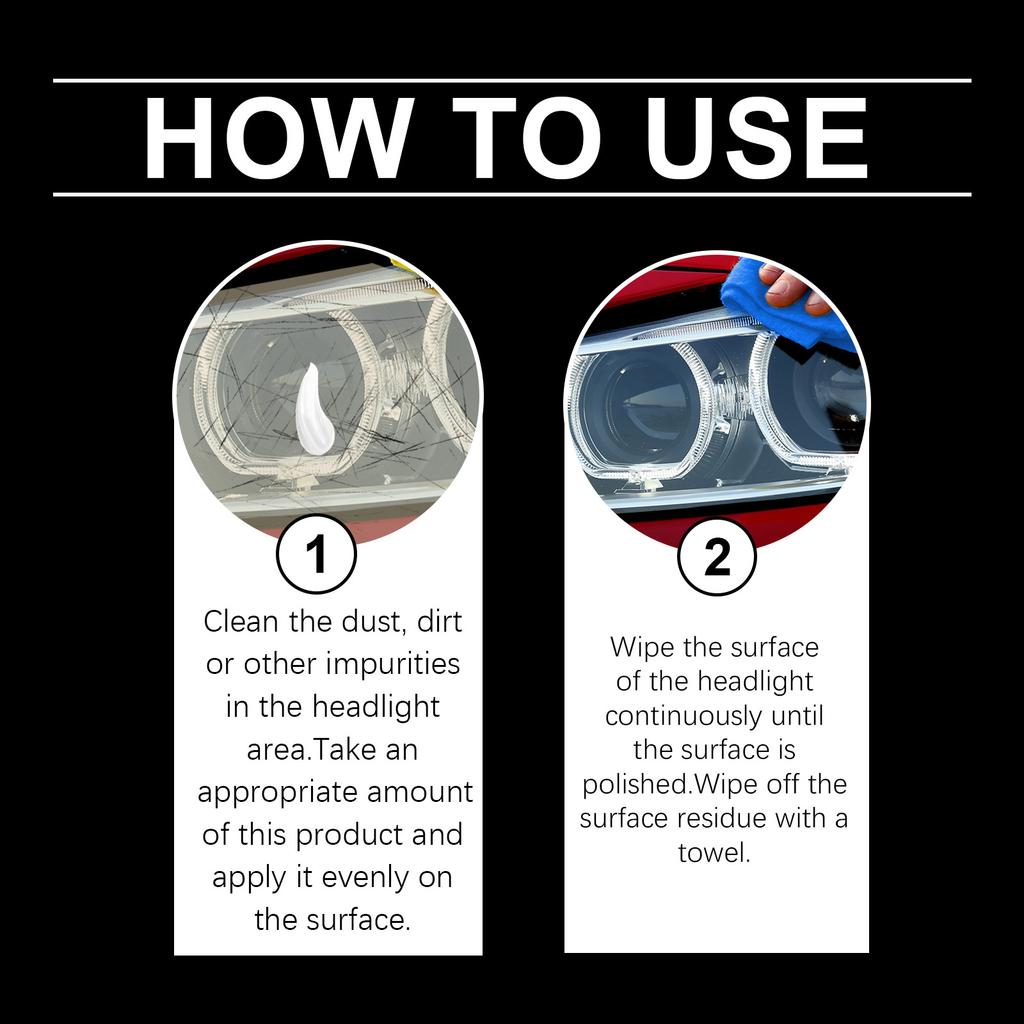 HOW TO USE

1

Clean the dust, dirt or other impurities in the headlight area.Take an appropriate amount of this product and apply it evenly on the surface.

2

Wipe the surface of the headlight continuously until the surface is polished.Wipe off the surface residue with a towel.