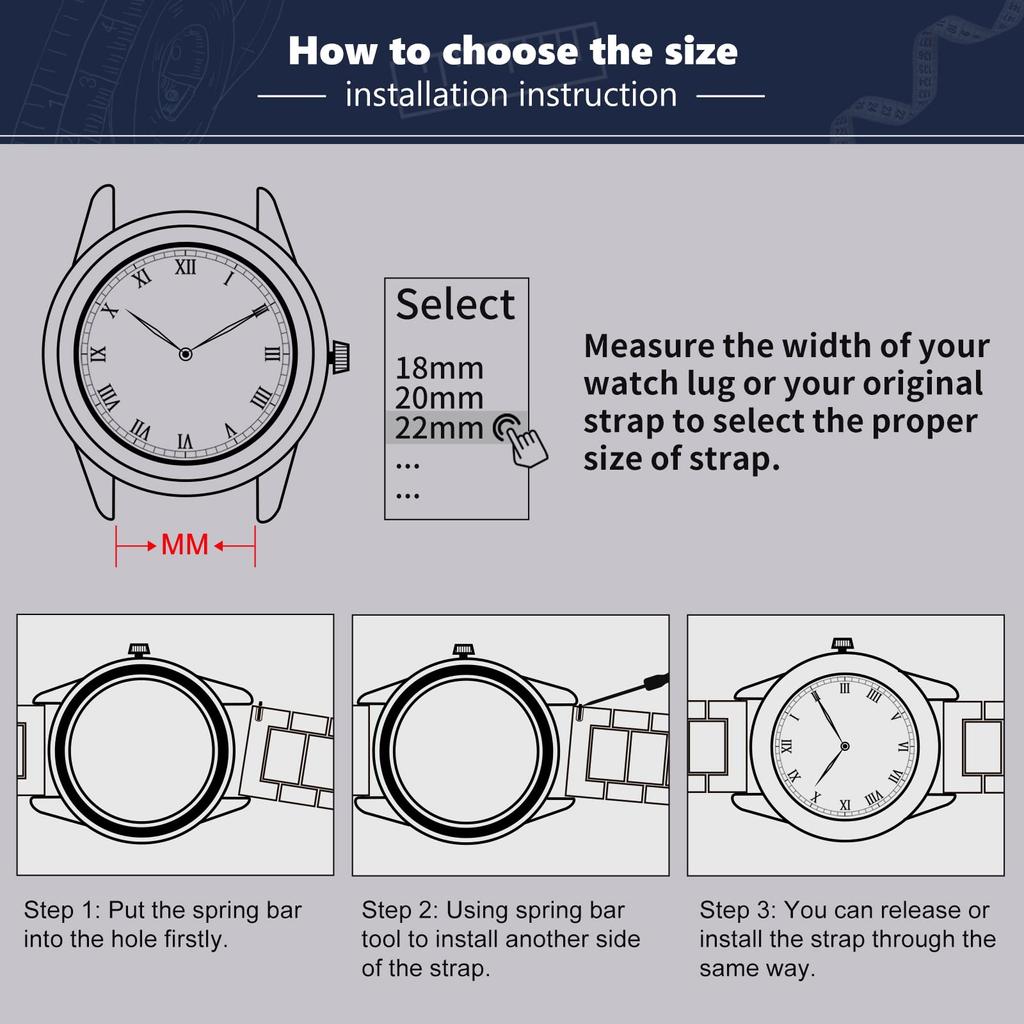 How to choose the size
installation instruction

XII I II III IIII V VI VII VIII IX X XI

MM

Select
18mm
20mm
22mm
...
...

Measure the width of your watch lug or your original strap to select the proper size of strap.

XII I II III IIII V VI VII VIII IX X XI

Step 1: Put the spring bar into the hole firstly.

Step 2: Using spring bar tool to install another side of the strap.

Step 3: You can release or install the strap through the same way.