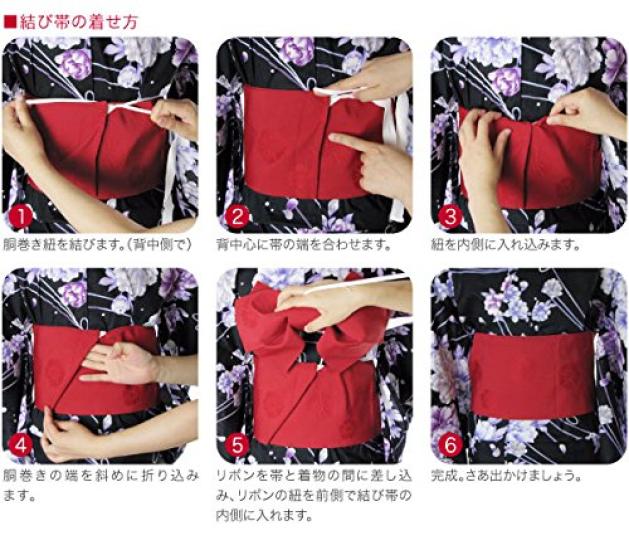 ■結び帯の着せ方

1
胴巻き紐を結びます。(背中側で)

2
背中心に帯の端を合わせます。

3
紐を内側に入れ込みます。

4
胴巻きの端を斜めに折り込みます。

5
リボンを帯と着物の間に差し込み、リボンの紐を前側で結び帯の内側に入れます。

6
完成。さあ出かけましょう。