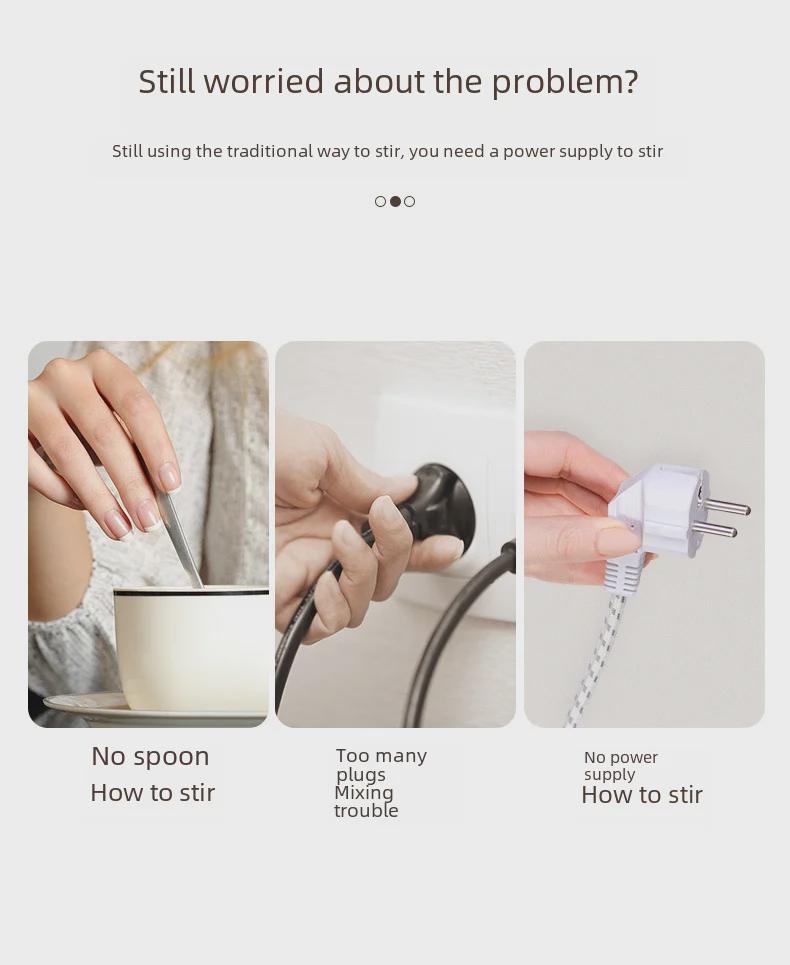 Still worried about the problem?

Still using the traditional way to stir, you need a power supply to stir

No spoon
How to stir

Too many plugs
Mixing trouble

No power supply
How to stir