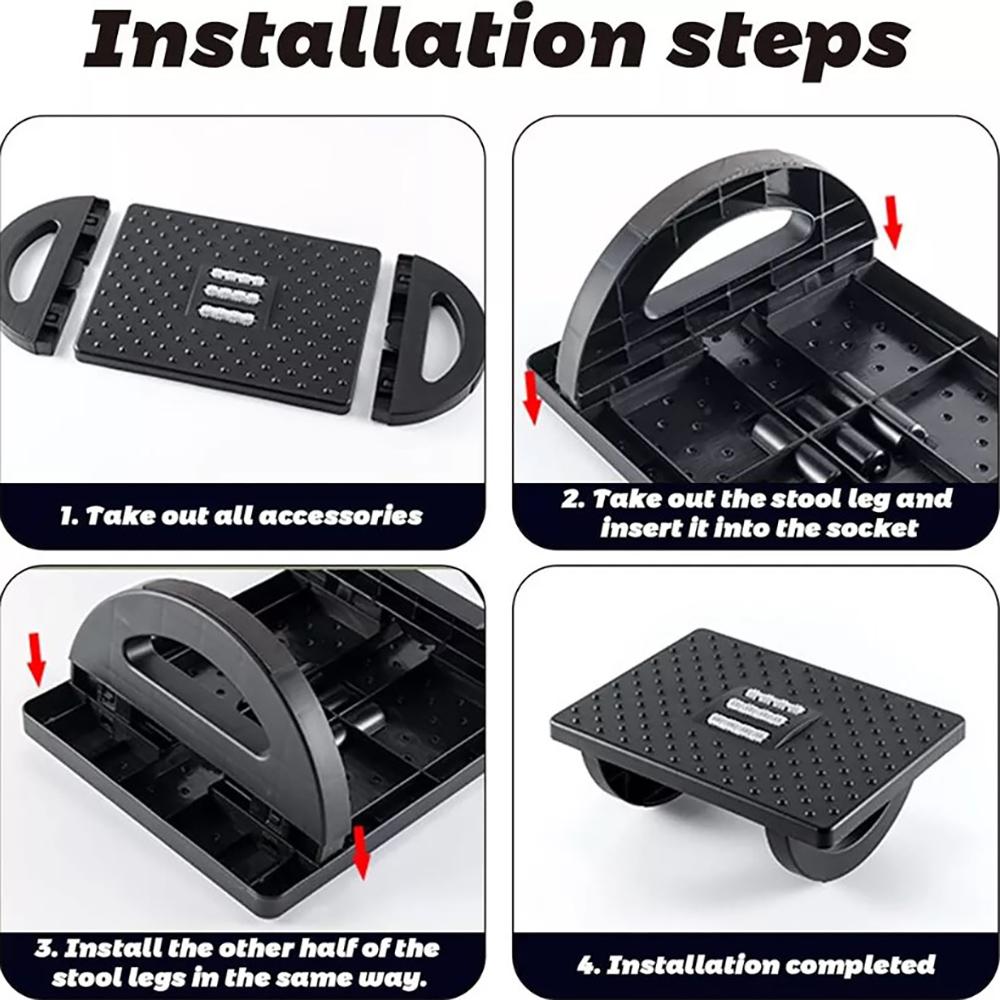 Installation steps

1. Take out all accessories

2. Take out the stool leg and insert it into the socket

3. Install the other half of the stool legs in the same way.

4. Installation completed