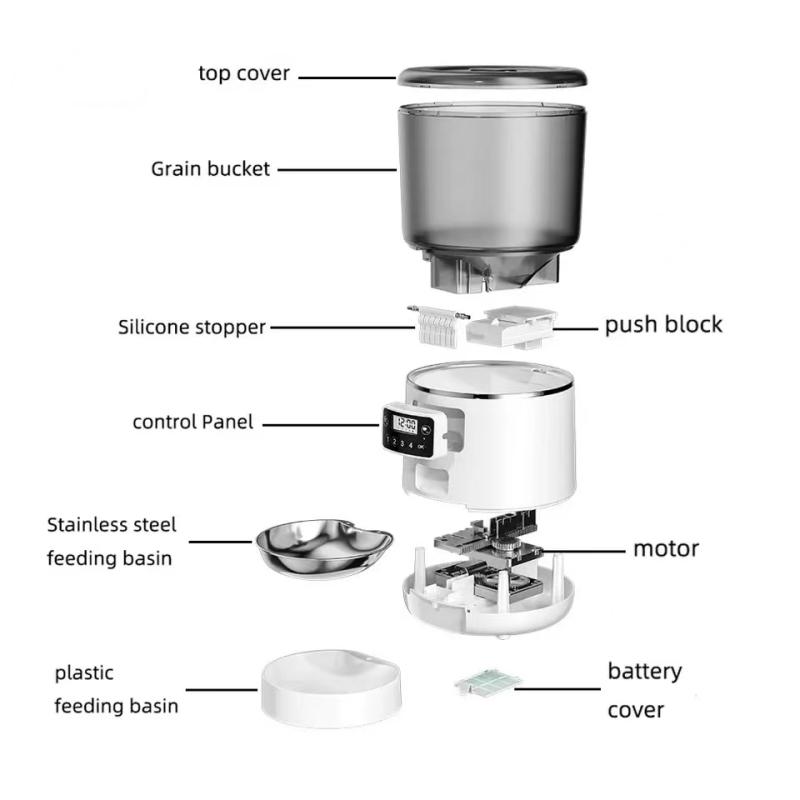 top cover

Grain bucket

Silicone stopper

push block

control Panel

12:00

1 2 3 4 OK

Stainless steel feeding basin

motor

plastic feeding basin

battery cover