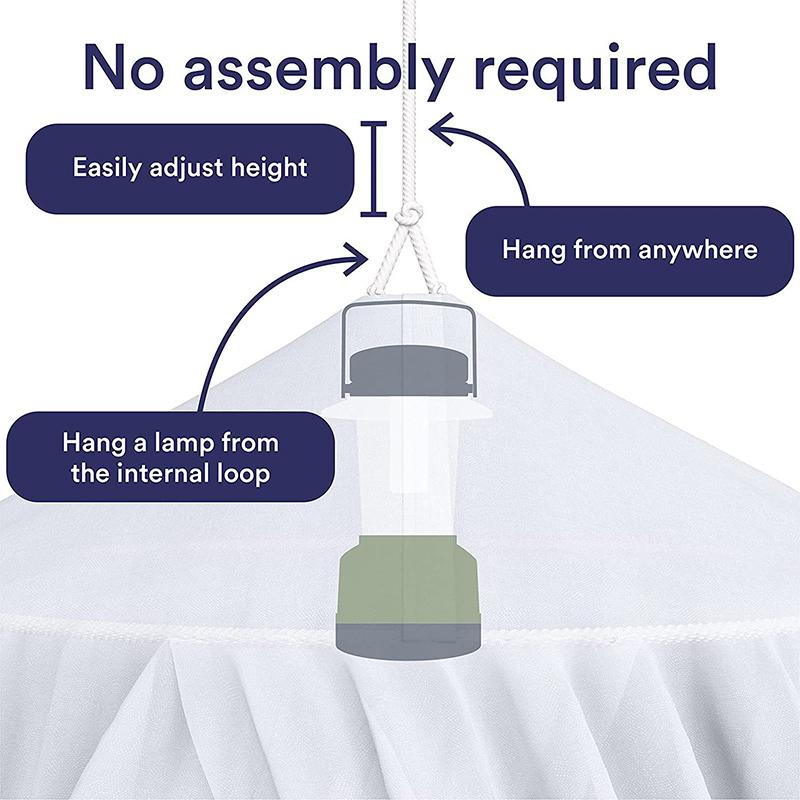 No assembly required

Easily adjust height

Hang from anywhere

Hang a lamp from the internal loop