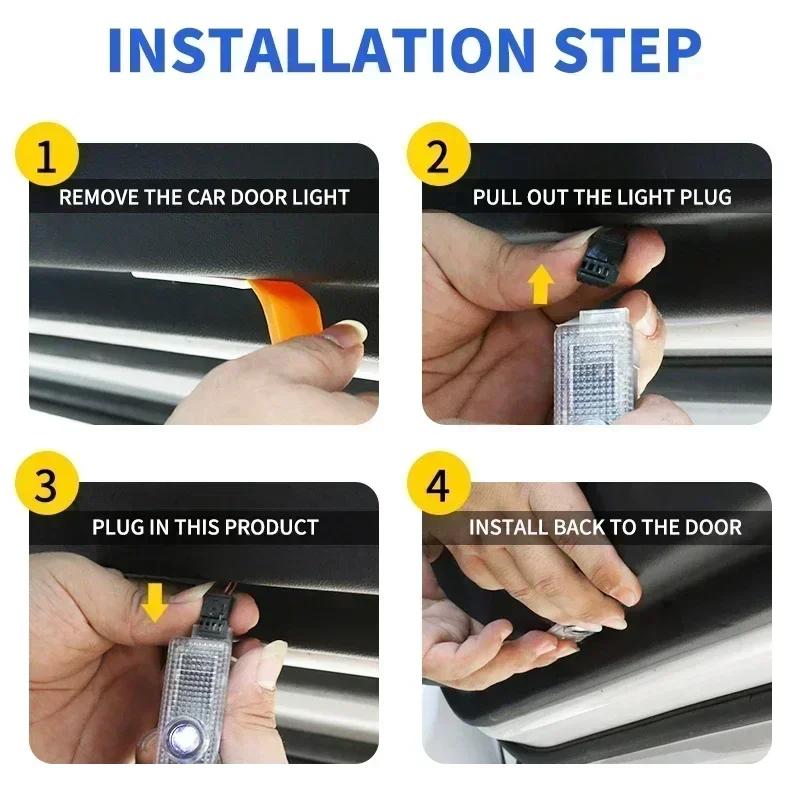 INSTALLATION STEP

1
REMOVE THE CAR DOOR LIGHT

2
PULL OUT THE LIGHT PLUG

3
PLUG IN THIS PRODUCT

4
INSTALL BACK TO THE DOOR