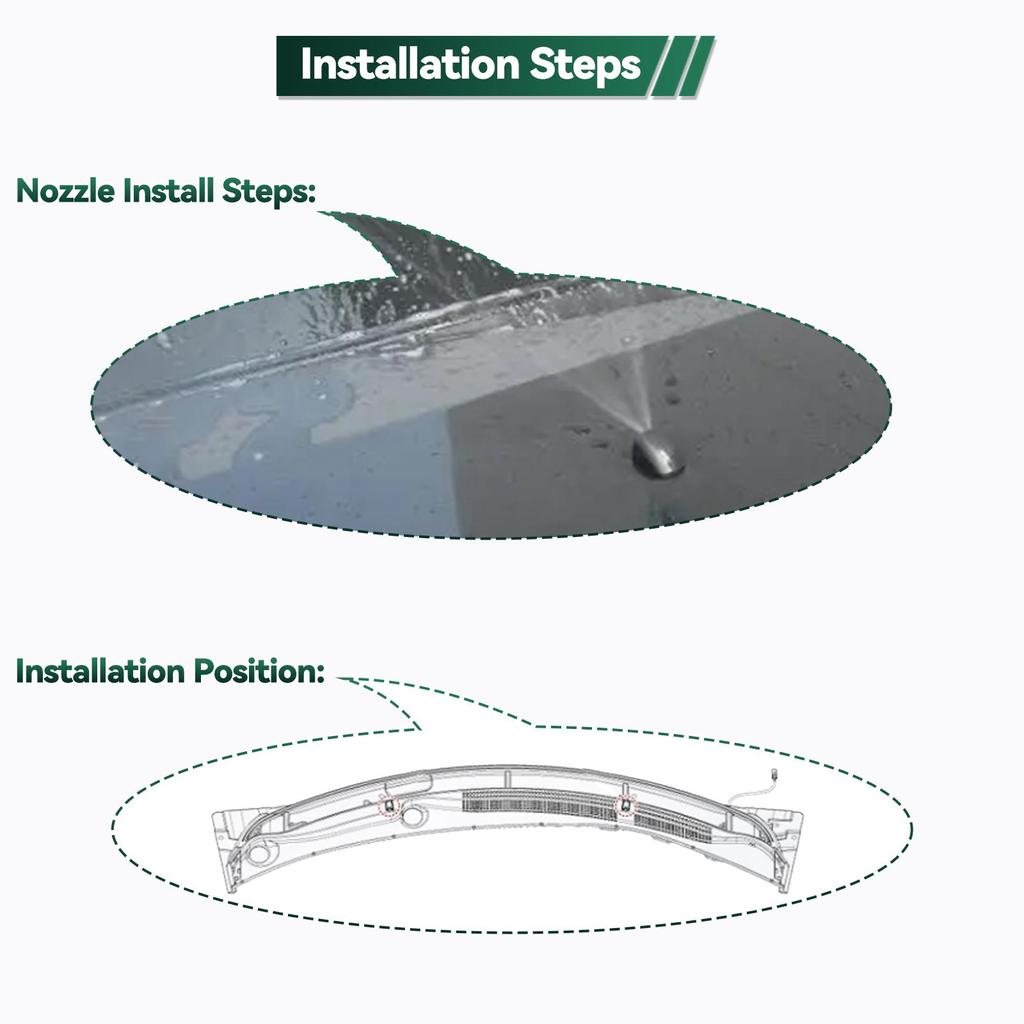 Installation Steps

Nozzle Install Steps:

Installation Position: