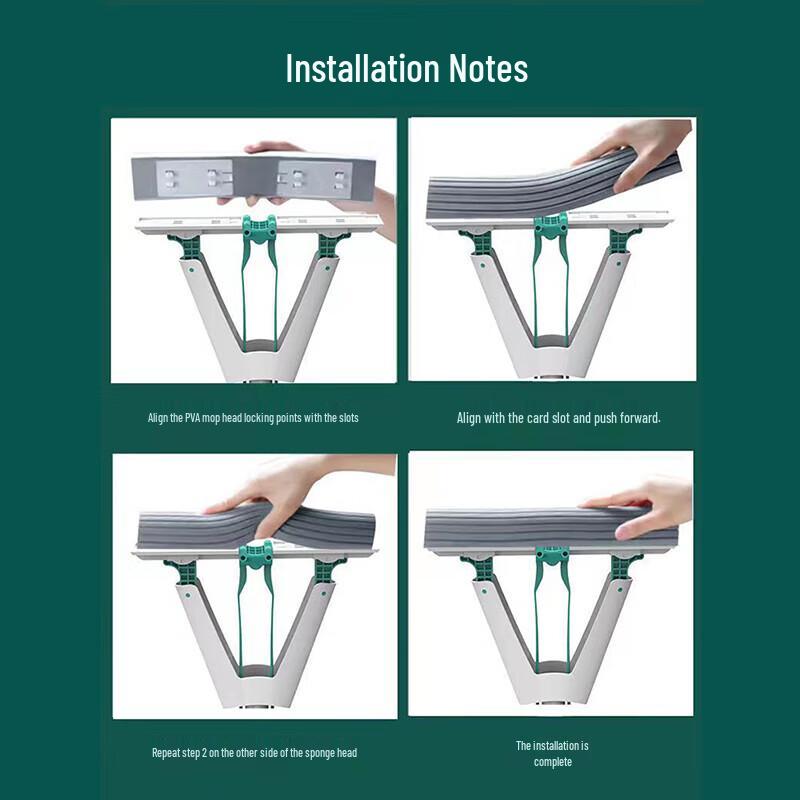 Installation Notes

Align the PVA mop head locking points with the slots

Align with the card slot and push forward.

Repeat step 2 on the other side of the sponge head

The installation is complete