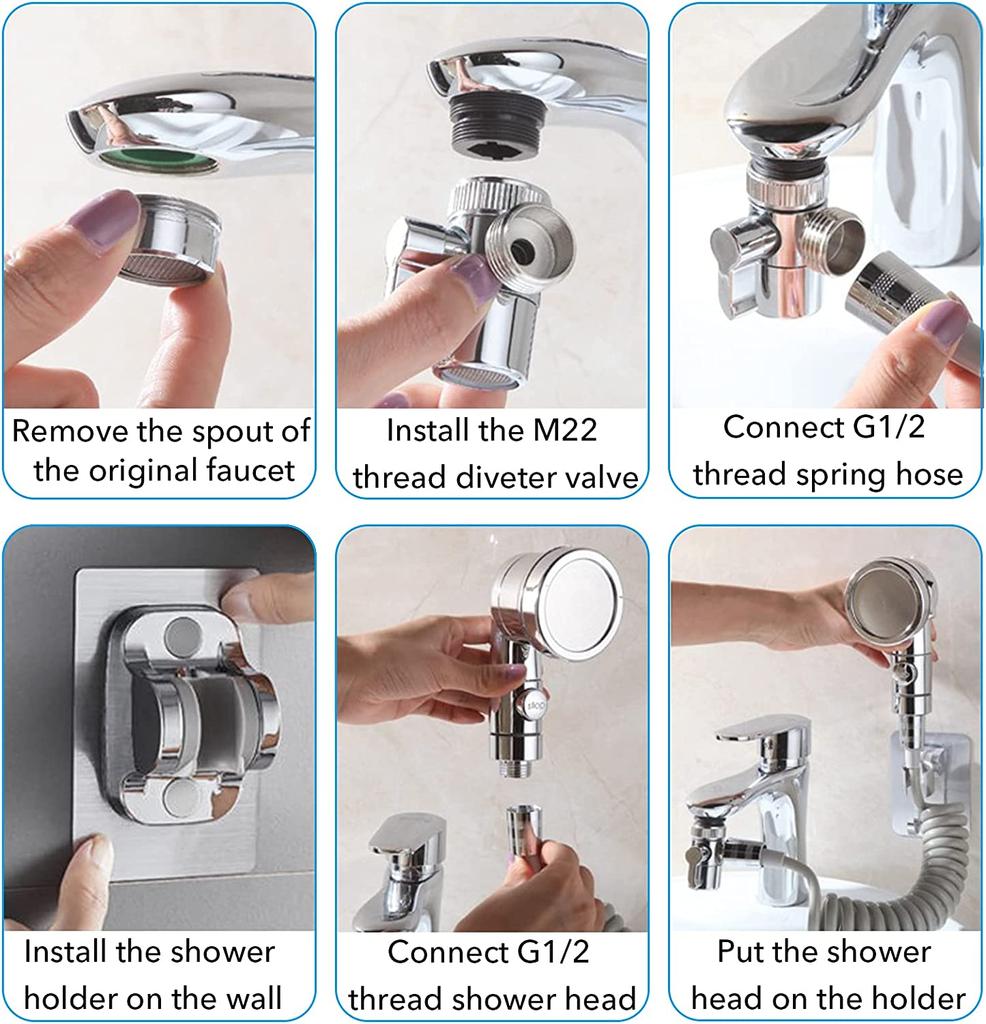 Remove the spout of the original faucet

Install the M22 thread diveter valve

Connect G1/2 thread spring hose

Install the shower holder on the wall

stop

Connect G1/2 thread shower head

Put the shower head on the holder