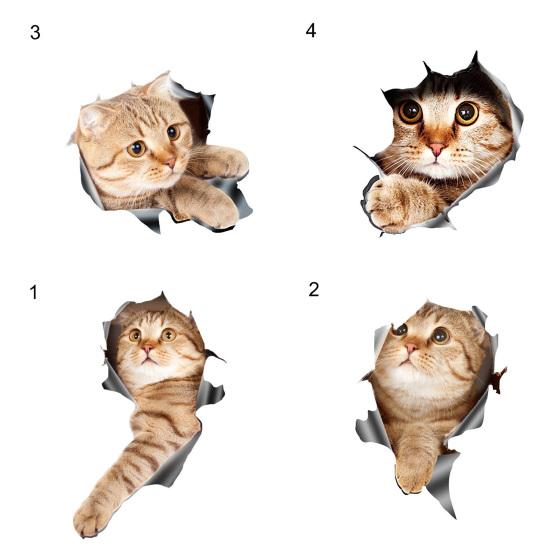 3

4

1

2