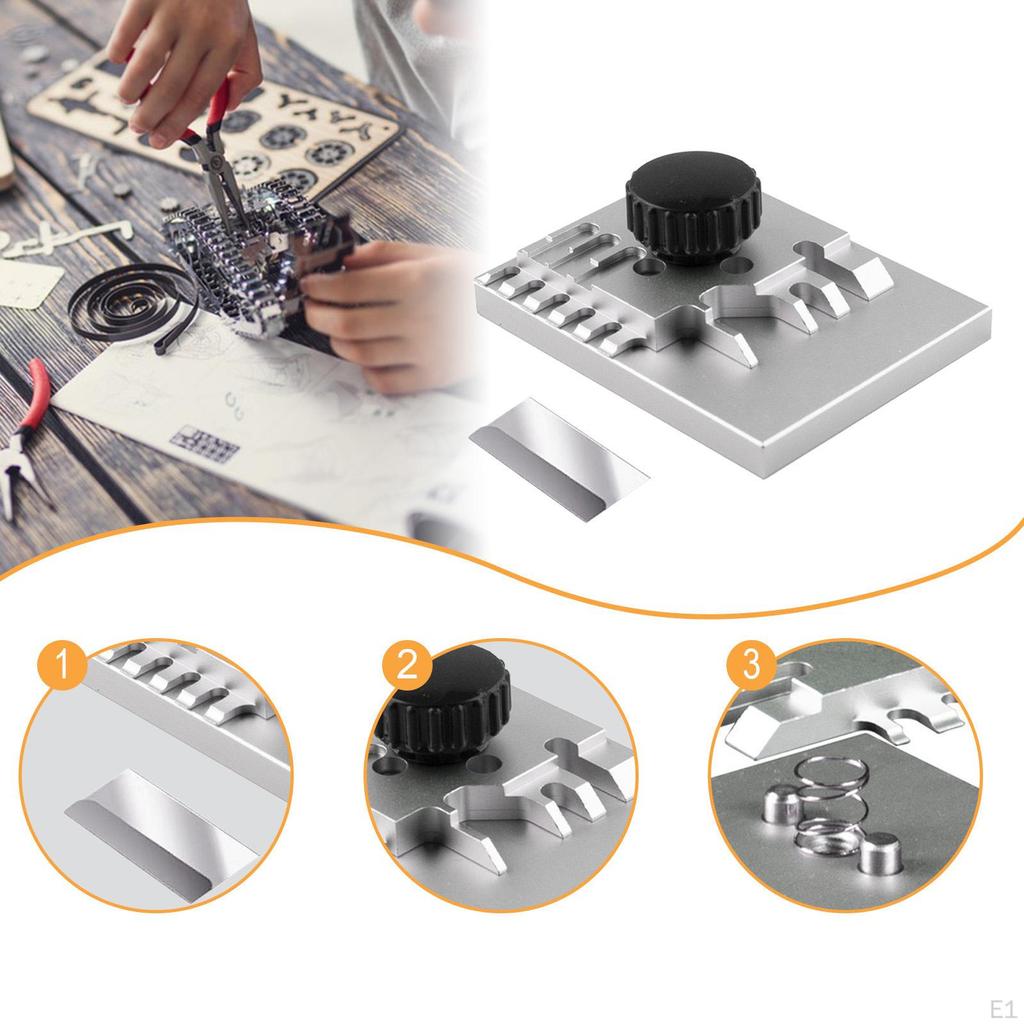 1

2

3

E1