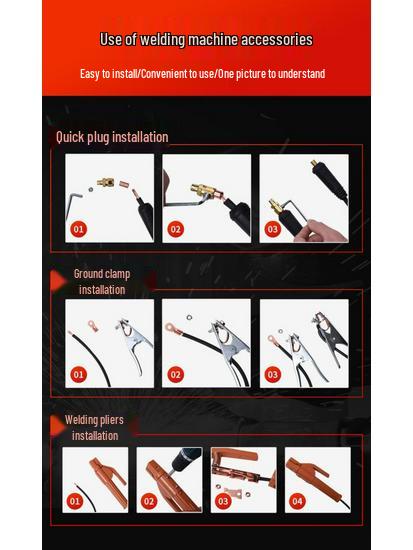 Use of welding machine accessories

Easy to install/Convenient to use/One picture to understand

Quick plug installation

01

02

03

Ground clamp installation

01

02

03

Welding pliers installation

01

02

03

04