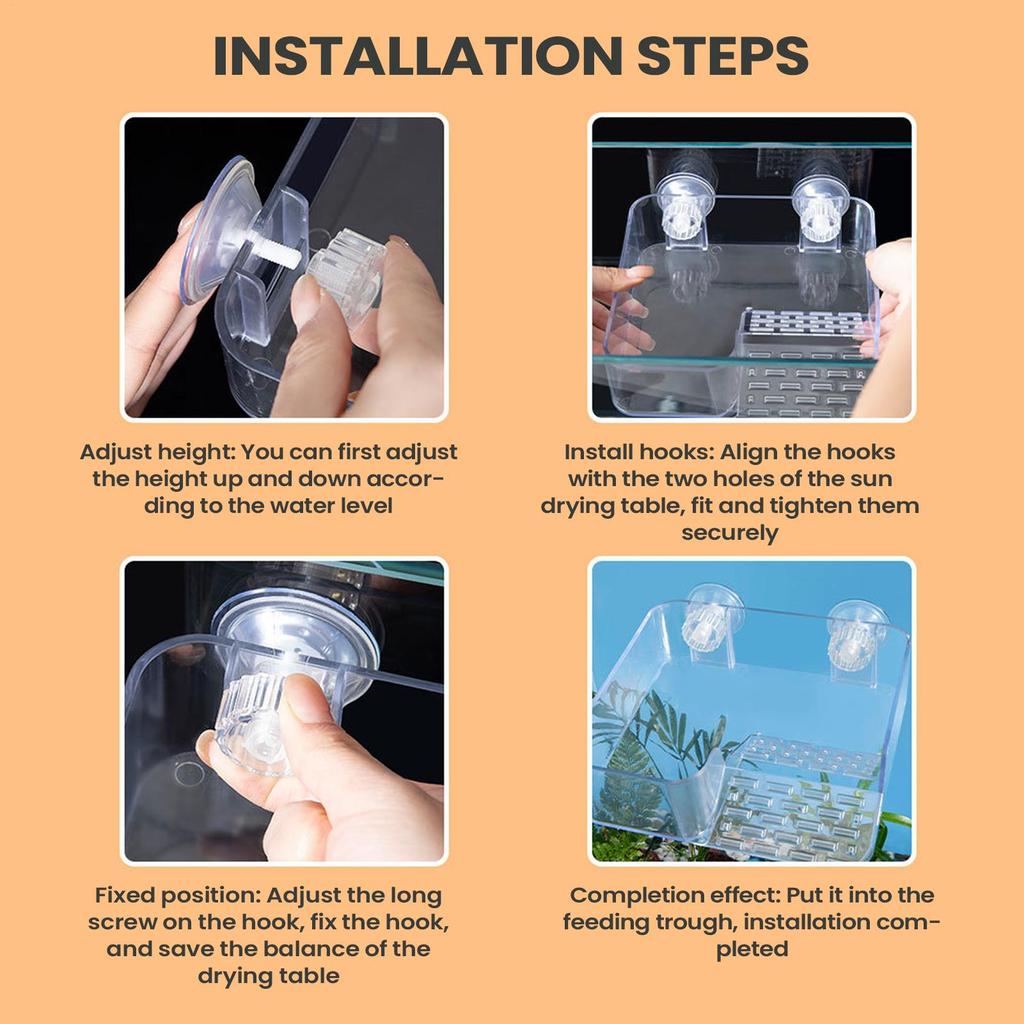 INSTALLATION STEPS

Adjust height: You can first adjust the height up and down according to the water level

Install hooks: Align the hooks with the two holes of the sun drying table, fit and tighten them securely

Fixed position: Adjust the long screw on the hook, fix the hook, and save the balance of the drying table

Completion effect: Put it into the feeding trough, installation completed