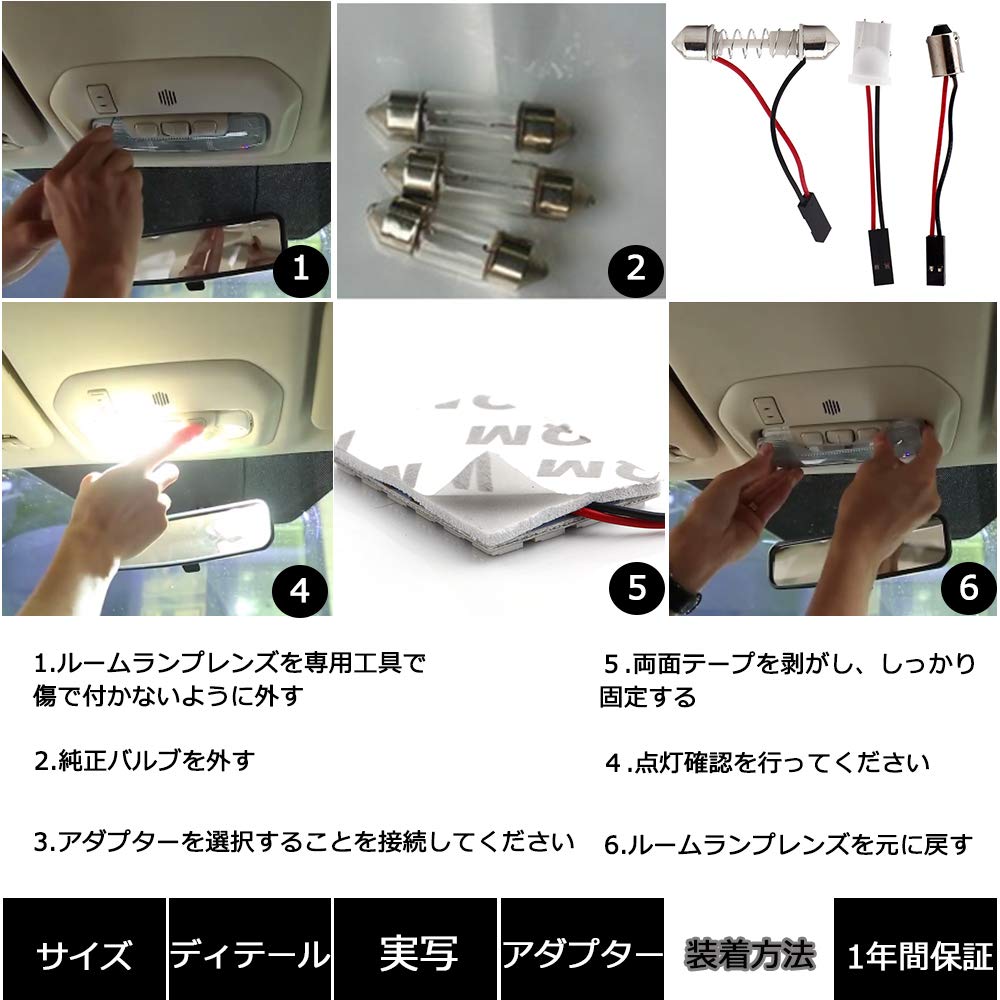 1

2

4

5

6

1.ルームランプレンズを専用工具で傷で付かないように外す

2.純正バルブを外す

3.アダプターを選択することを接続してください

5．両面テープを剥がし、しっかり固定する

4．点灯確認を行ってください

6.ルームランプレンズを元に戻す

サイズ

ディテール

実写

アダプター

装着方法

1年間保証