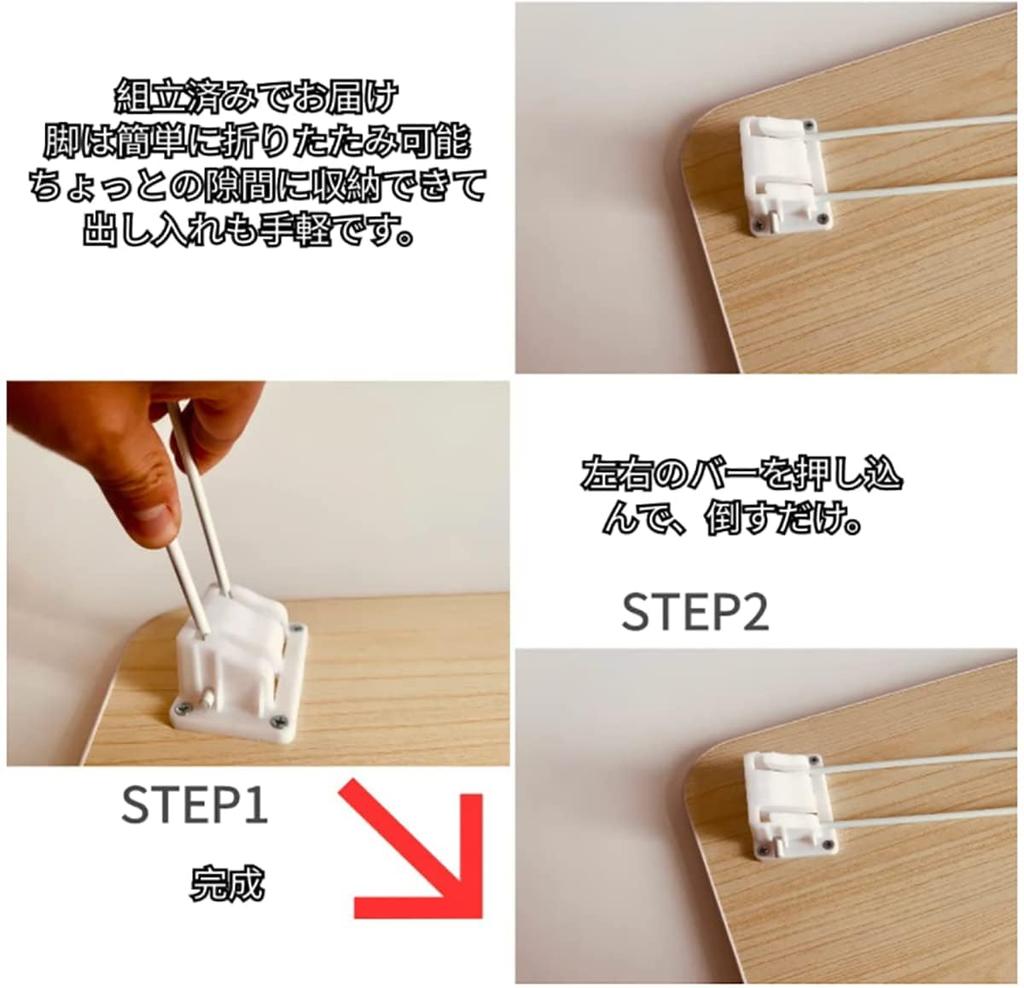 組立済みでお届け
脚は簡単に折りたたみ可能
ちょっとの隙間に収納できて
出し入れも手軽です。

左右のバーを押し込んで、倒すだけ。

STEP2

STEP1

完成