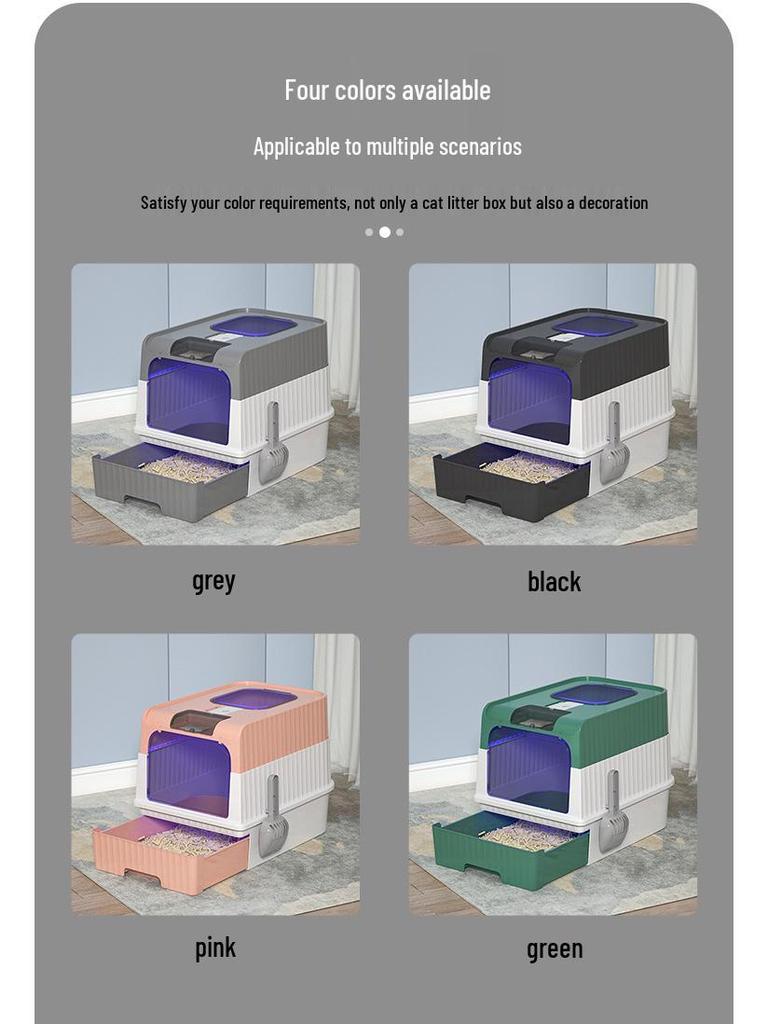 Four colors available

Applicable to multiple scenarios

Satisfy your color requirements, not only a cat litter box but also a decoration

grey

black

pink

green