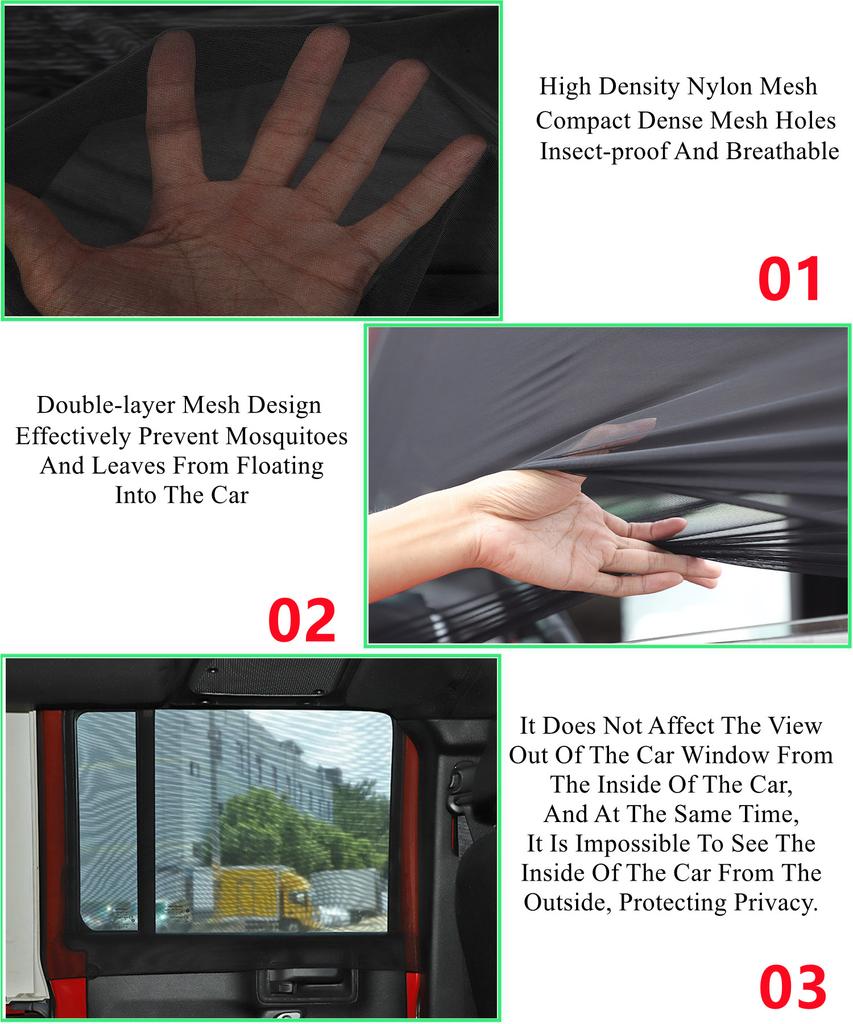 High Density Nylon Mesh
Compact Dense Mesh Holes
Insect-proof And Breathable

01

Double-layer Mesh Design
Effectively Prevent Mosquitoes
And Leaves From Floating
Into The Car

02

It Does Not Affect The View
Out Of The Car Window From
The Inside Of The Car,
And At The Same Time,
It Is Impossible To See The
Inside Of The Car From The
Outside, Protecting Privacy.

03