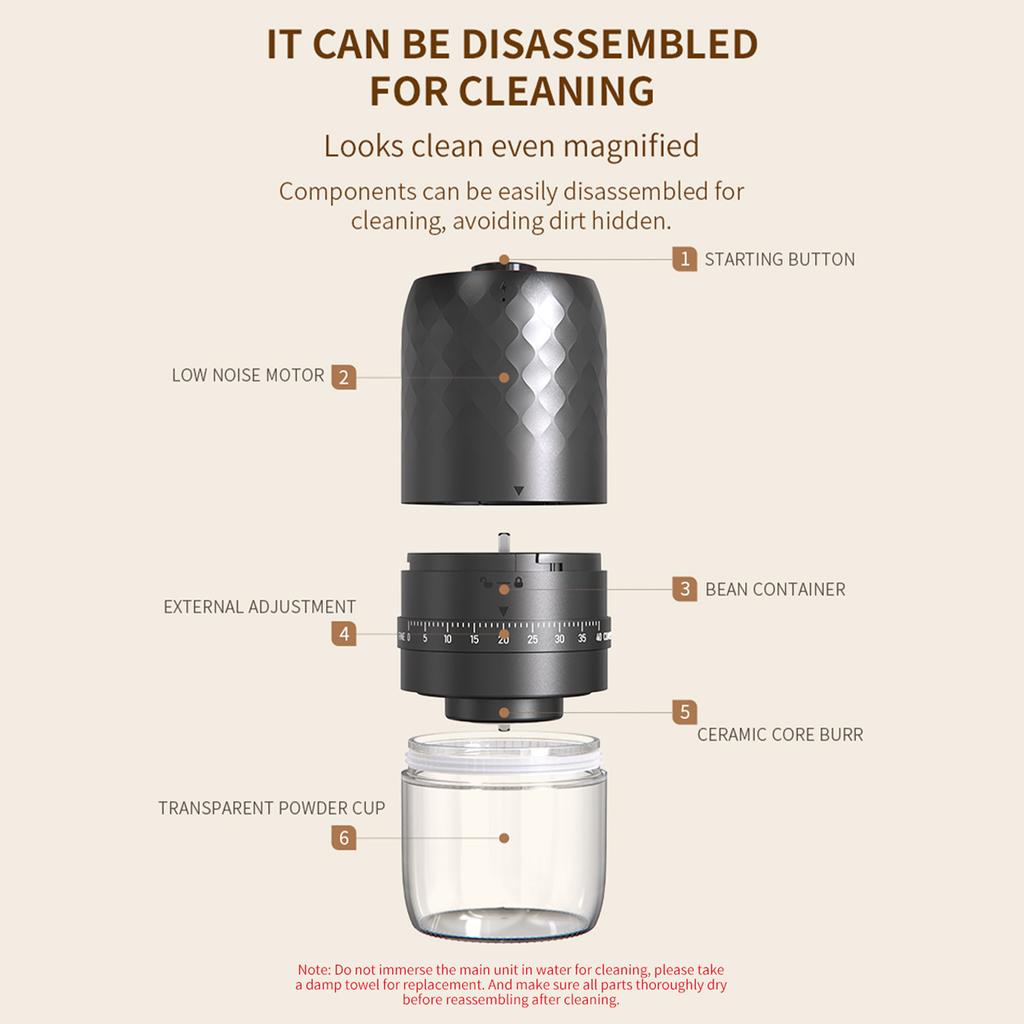 IT CAN BE DISASSEMBLED FOR CLEANING

Looks clean even magnified

Components can be easily disassembled for cleaning, avoiding dirt hidden.

1 STARTING BUTTON

LOW NOISE MOTOR 2

3 BEAN CONTAINER

EXTERNAL ADJUSTMENT

4

FINE 0 5 10 15 20 25 30 35 40 COARSE

5

CERAMIC CORE BURR

TRANSPARENT POWDER CUP

6

Note: Do not immerse the main unit in water for cleaning, please take a damp towel for replacement. And make sure all parts thoroughly dry before reassembling after cleaning.