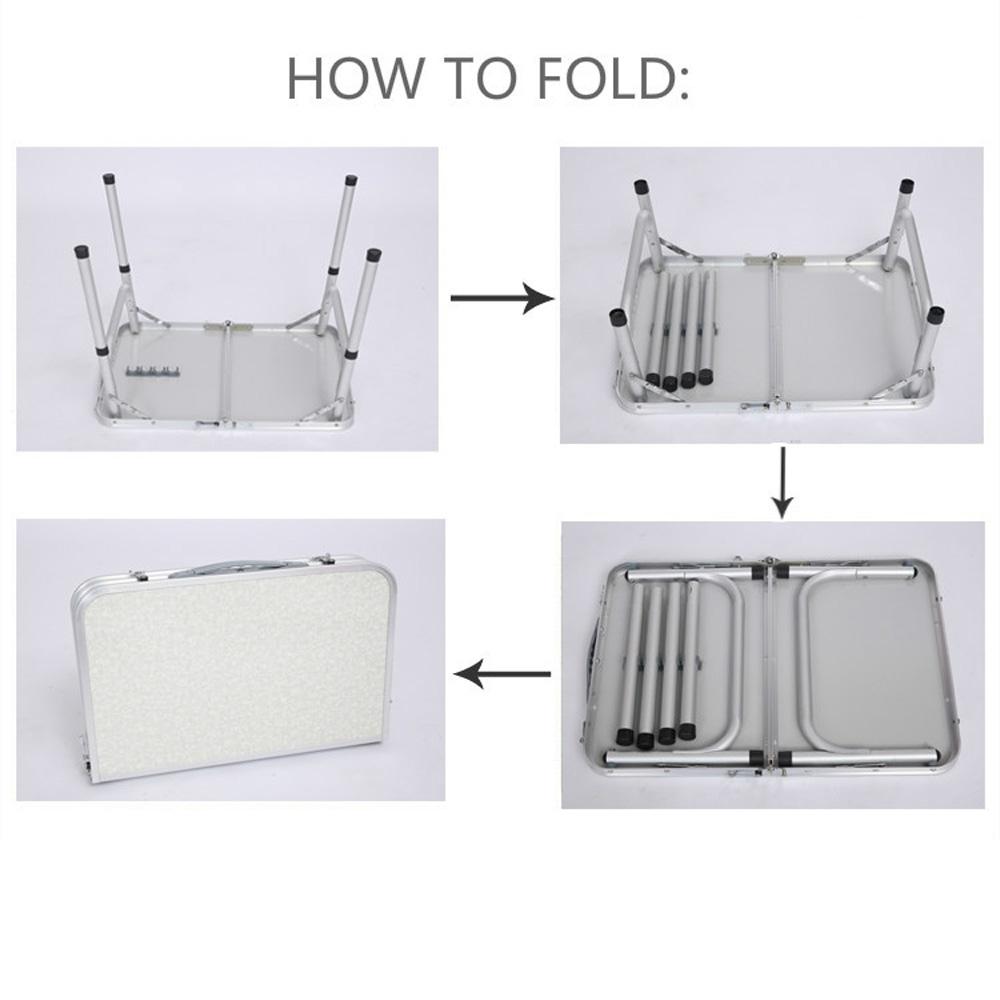 HOW TO FOLD: