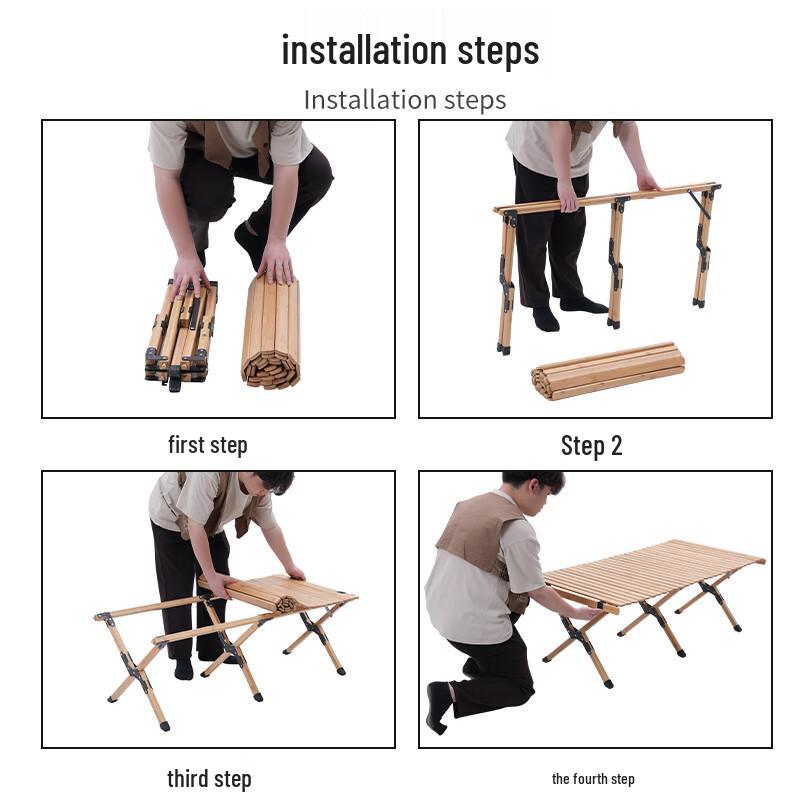 installation steps

Installation steps

first step

Step 2

third step

the fourth step