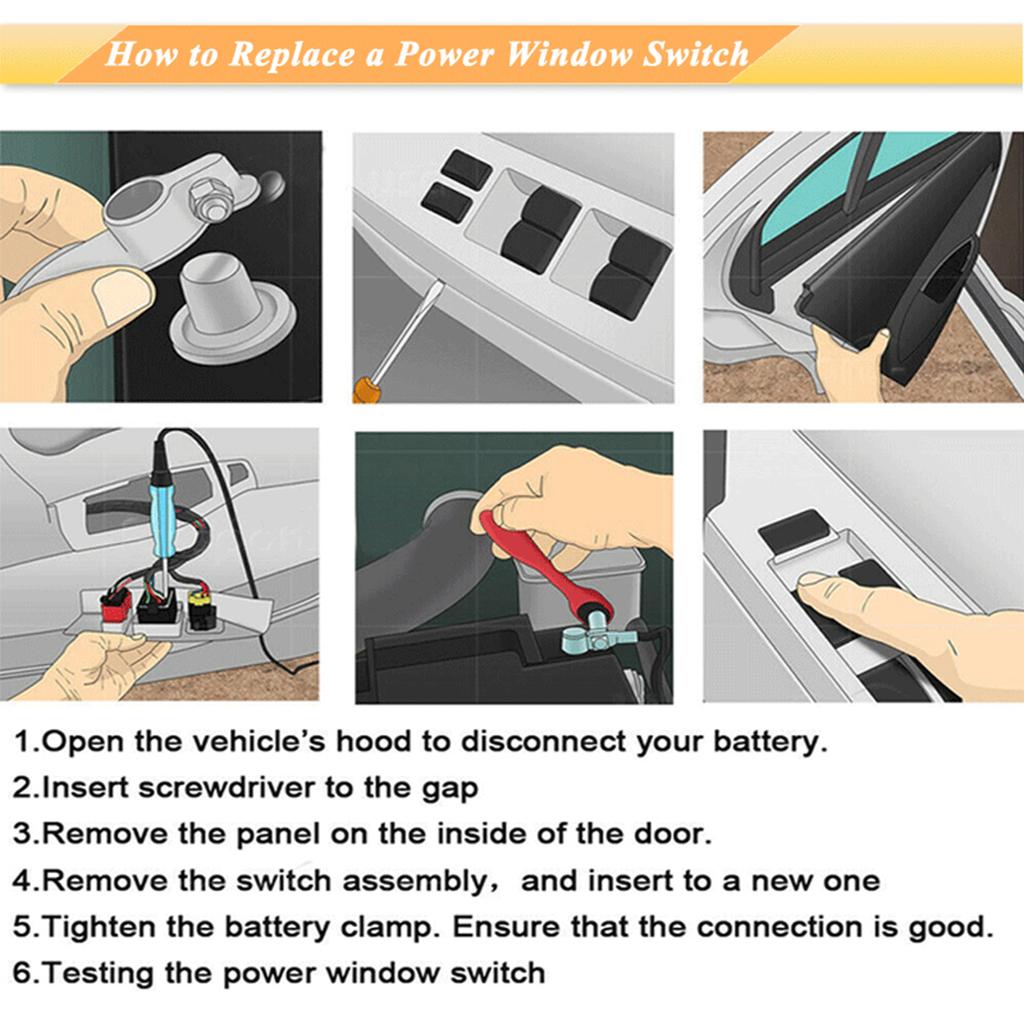 How to Replace a Power Window Switch

1.Open the vehicle's hood to disconnect your battery.
2.Insert screwdriver to the gap
3.Remove the panel on the inside of the door.
4.Remove the switch assembly, and insert to a new one
5.Tighten the battery clamp. Ensure that the connection is good.
6.Testing the power window switch