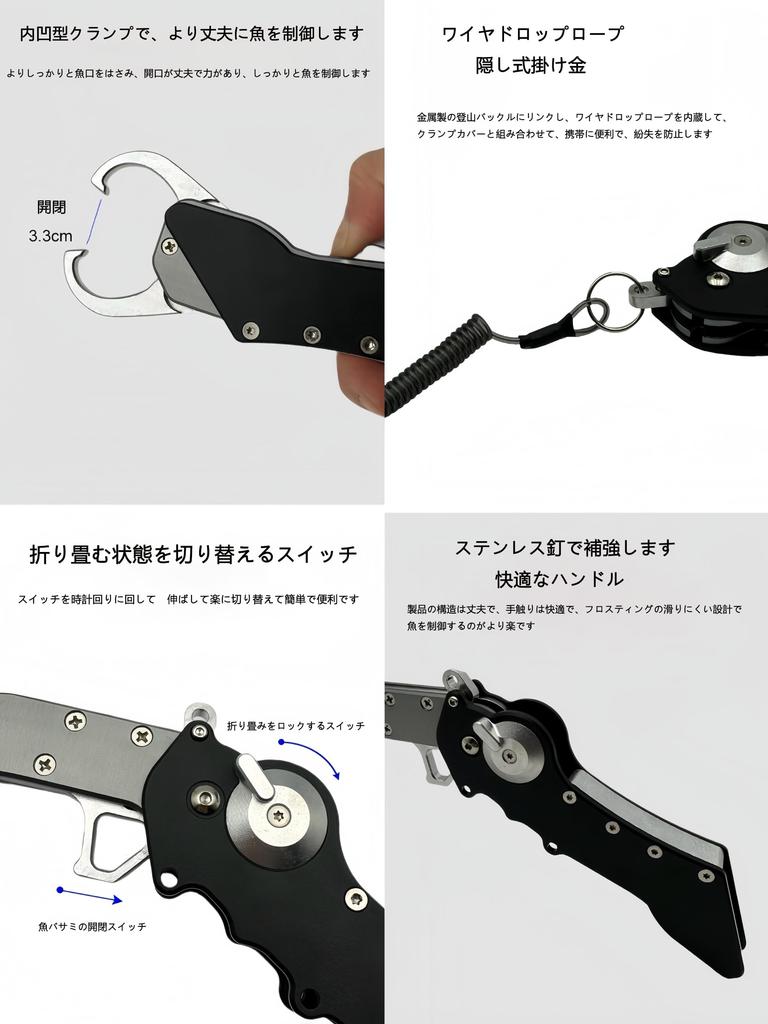 内凹型クランプで、より丈夫に魚を制御します

よりしっかりと魚口をはさみ、開口が丈夫で力があり、しっかりと魚を制御します

開閉
3.3cm

ワイヤドロップロープ
隠し式掛け金

金属製の登山バックルにリンクし、ワイヤドロップロープを内蔵して、クランプカバーと組み合わせて、携帯に便利で、紛失を防止します

折り畳む状態を切り替えるスイッチ

スイッチを時計回りに回して　伸ばして楽に切り替えて簡単で便利です

折り畳みをロックするスイッチ

魚バサミの開閉スイッチ

ステンレス釘で補強します
快適なハンドル

製品の構造は丈夫で、手触りは快適で、フロスティングの滑りにくい設計で魚を制御するのがより楽です