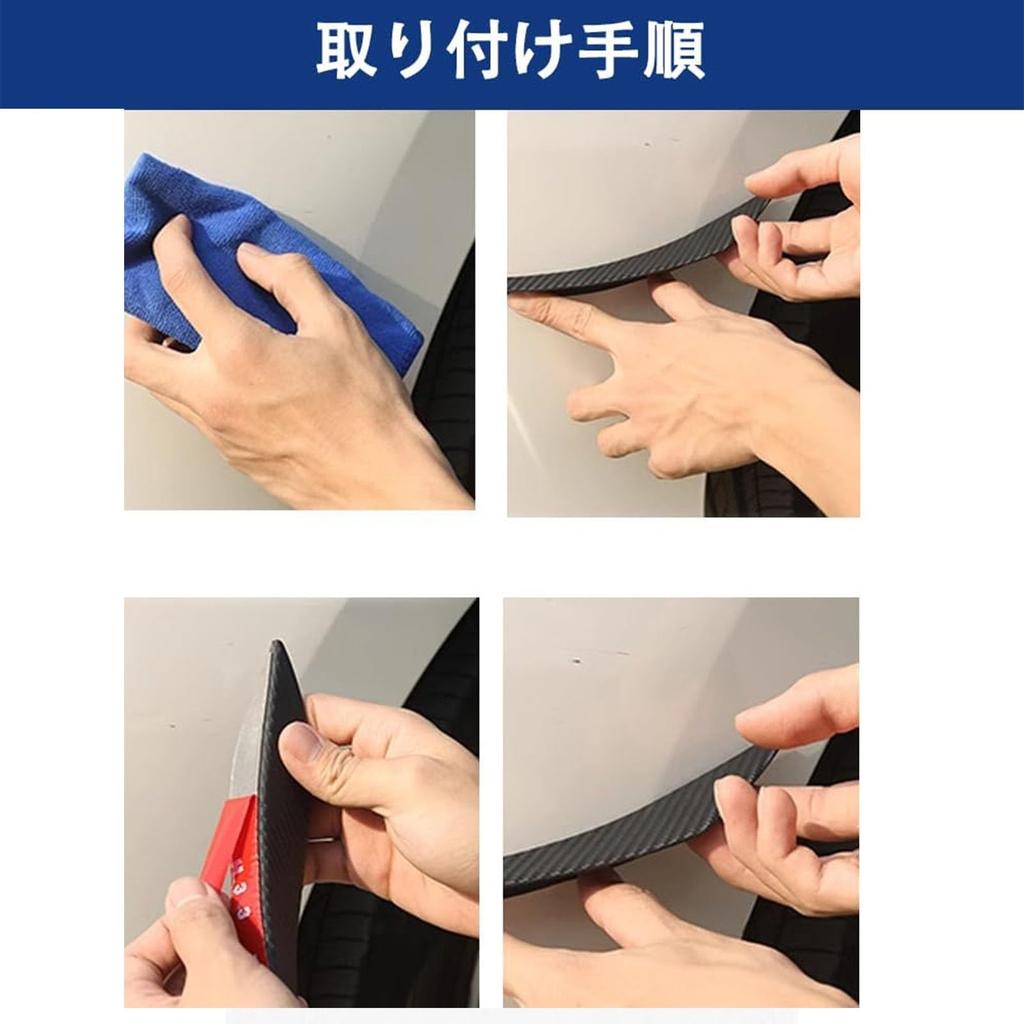 取り付け手順