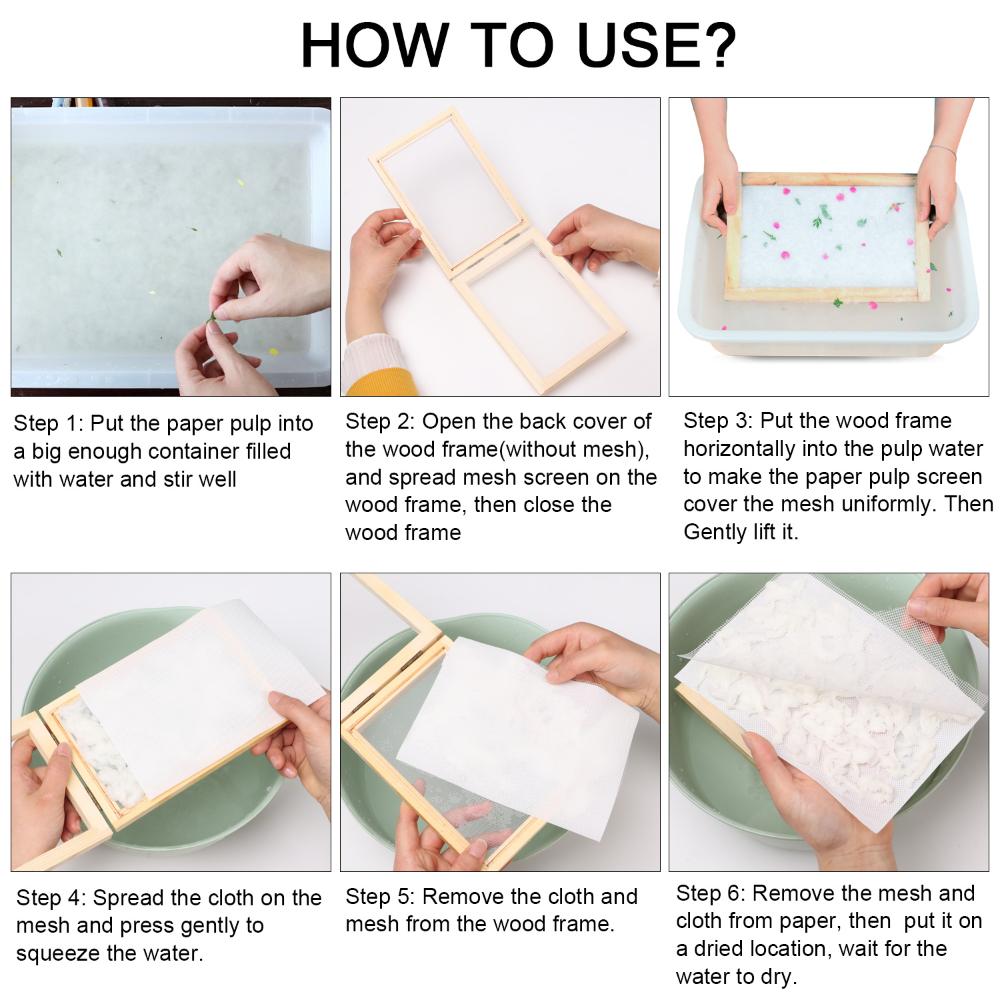 HOW TO USE?

Step 1: Put the paper pulp into a big enough container filled with water and stir well

Step 2: Open the back cover of the wood frame(without mesh), and spread mesh screen on the wood frame, then close the wood frame

Step 3: Put the wood frame horizontally into the pulp water to make the paper pulp screen cover the mesh uniformly. Then Gently lift it.

Step 4: Spread the cloth on the mesh and press gently to squeeze the water.

Step 5: Remove the cloth and mesh from the wood frame.

Step 6: Remove the mesh and cloth from paper, then put it on a dried location, wait for the water to dry.