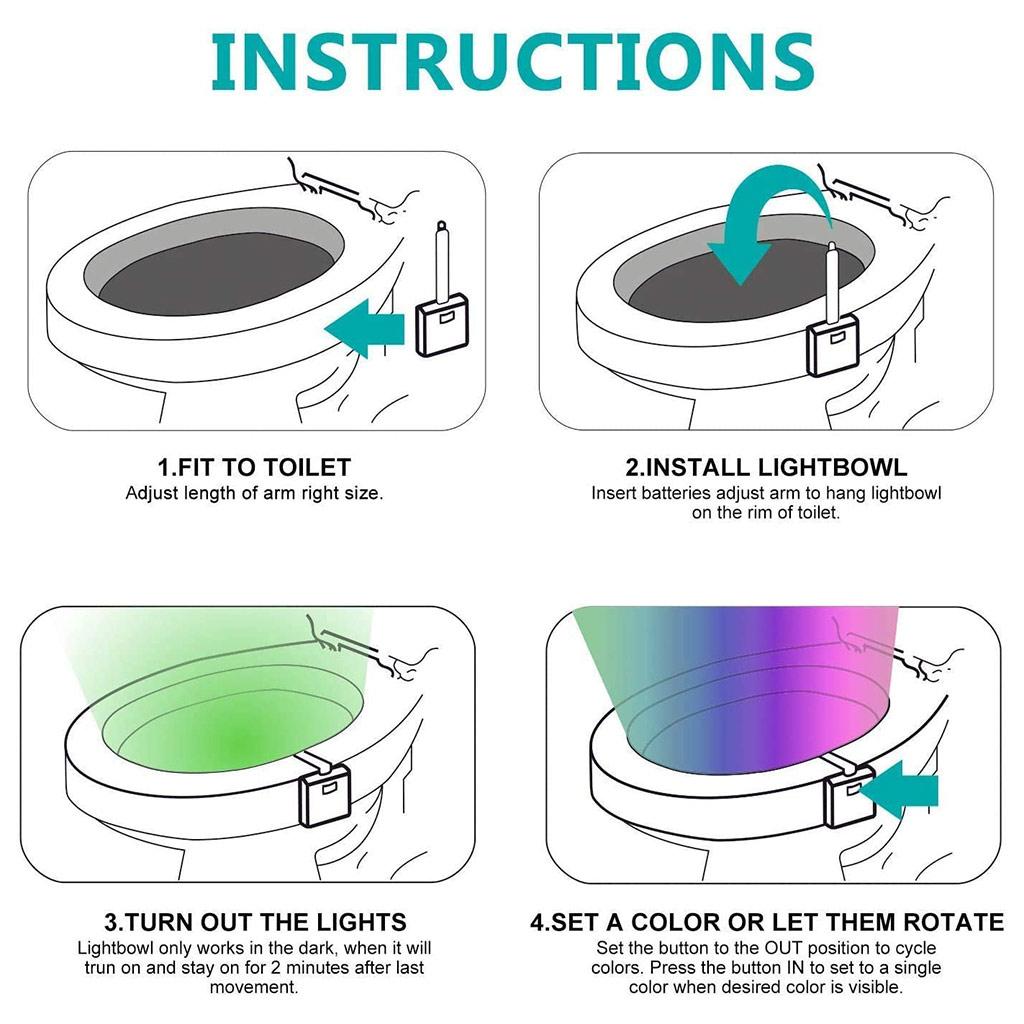 INSTRUCTIONS

1.FIT TO TOILET
Adjust length of arm right size.

2.INSTALL LIGHTBOWL
Insert batteries adjust arm to hang lightbowl on the rim of toilet.

3.TURN OUT THE LIGHTS
Lightbowl only works in the dark, when it will trun on and stay on for 2 minutes after last movement.

4.SET A COLOR OR LET THEM ROTATE
Set the button to the OUT position to cycle colors. Press the button IN to set to a single color when desired color is visible.