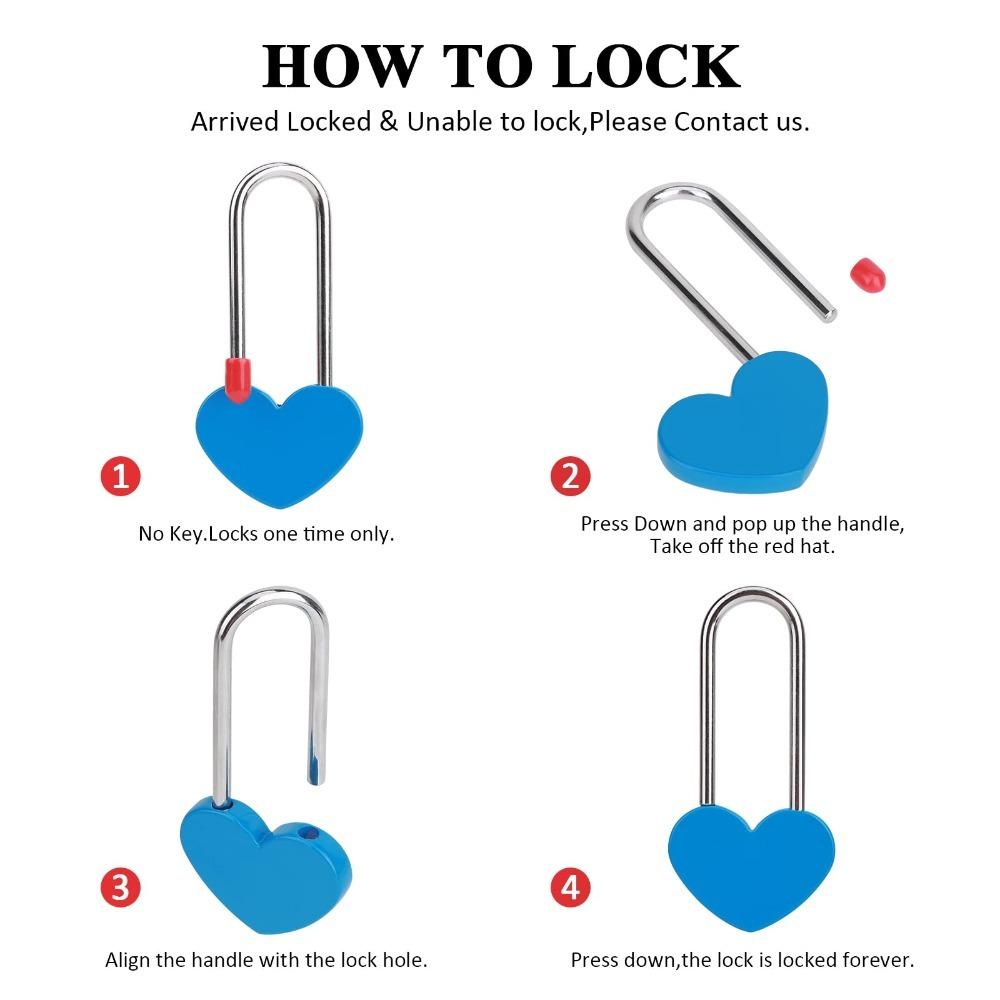 HOW TO LOCK

Arrived Locked & Unable to lock,Please Contact us.

1

No Key.Locks one time only.

2

Press Down and pop up the handle, Take off the red hat.

3

Align the handle with the lock hole.

4

Press down,the lock is locked forever.