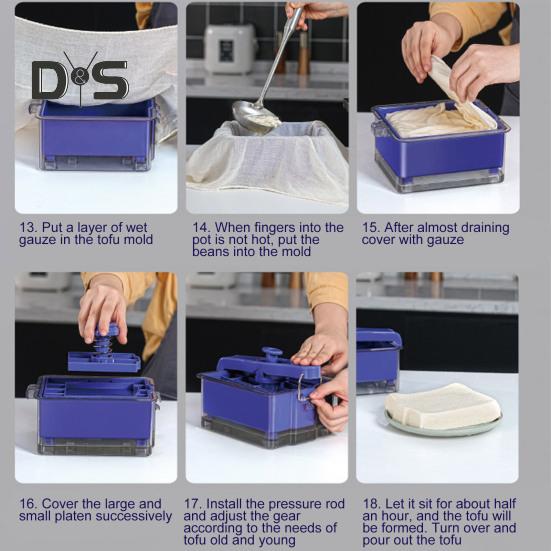 D&S

13. Put a layer of wet gauze in the tofu mold

14. When fingers into the pot is not hot, put the beans into the mold

15. After almost draining cover with gauze

16. Cover the large and small platen successively

17. Install the pressure rod and adjust the gear according to the needs of tofu old and young

18. Let it sit for about half an hour, and the tofu will be formed. Turn over and pour out the tofu