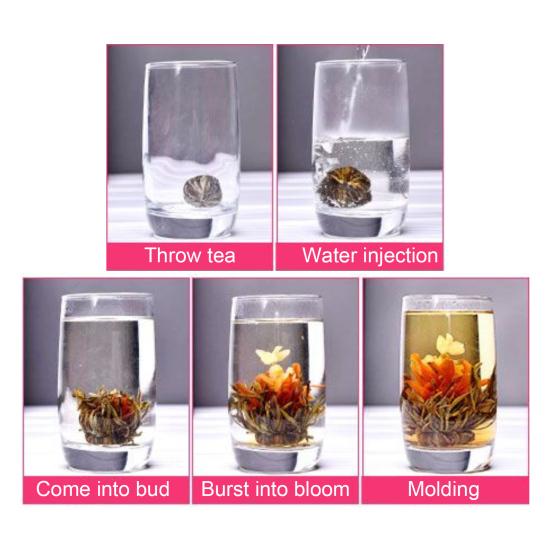 Throw tea

Water injection

Come into bud

Burst into bloom

Molding