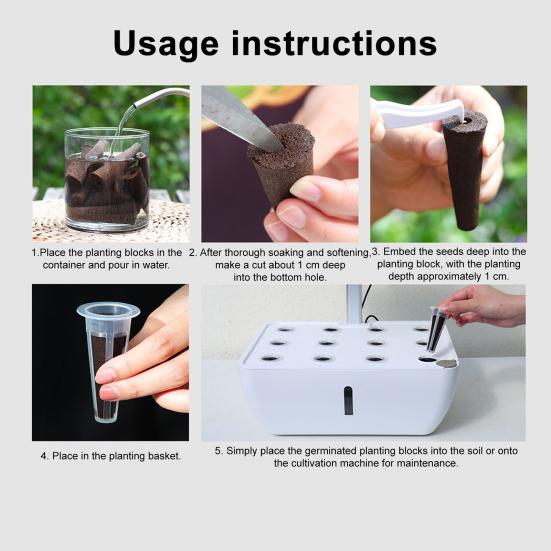 Usage instructions

1.Place the planting blocks in the container and pour in water.

2. After thorough soaking and softening, make a cut about 1 cm deep into the bottom hole.

3. Embed the seeds deep into the planting block, with the planting depth approximately 1 cm.

4. Place in the planting basket.

5. Simply place the germinated planting blocks into the soil or onto the cultivation machine for maintenance.