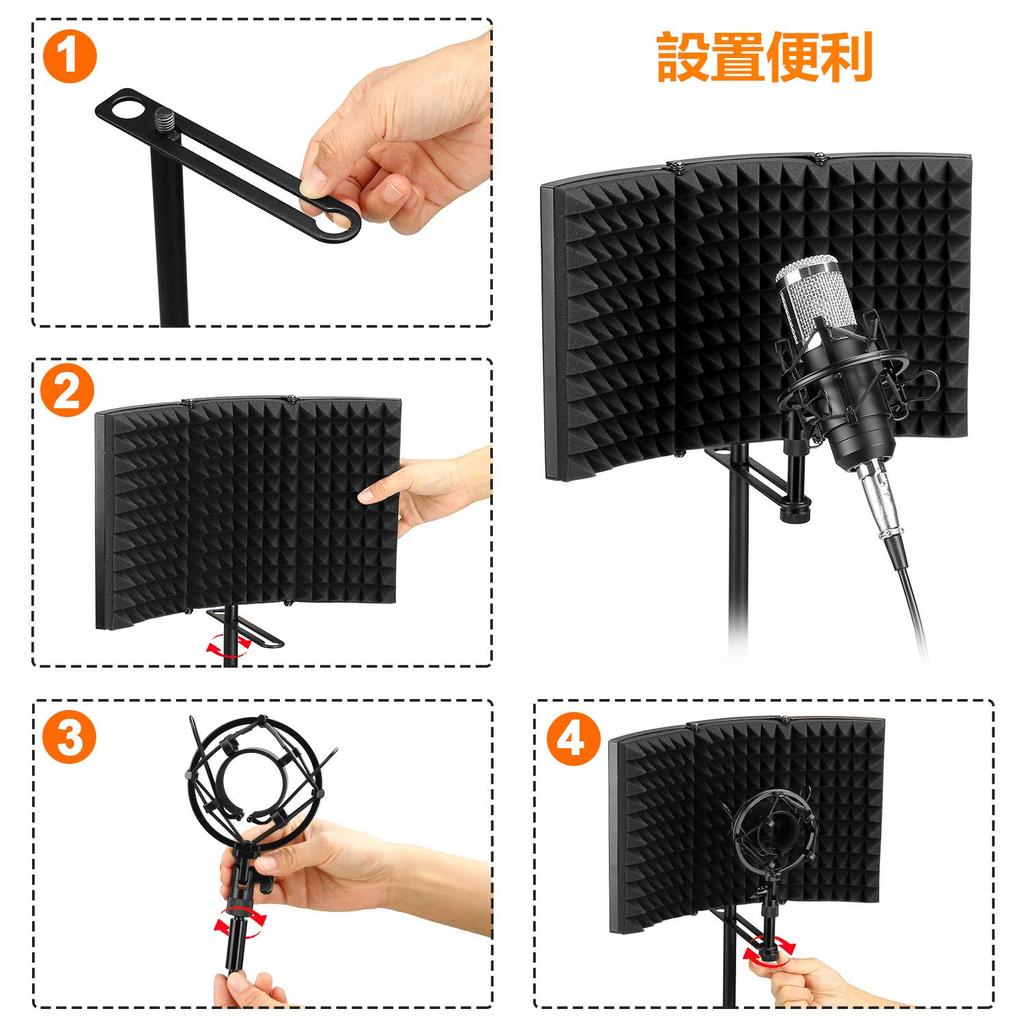 1

設置便利

2

3

4