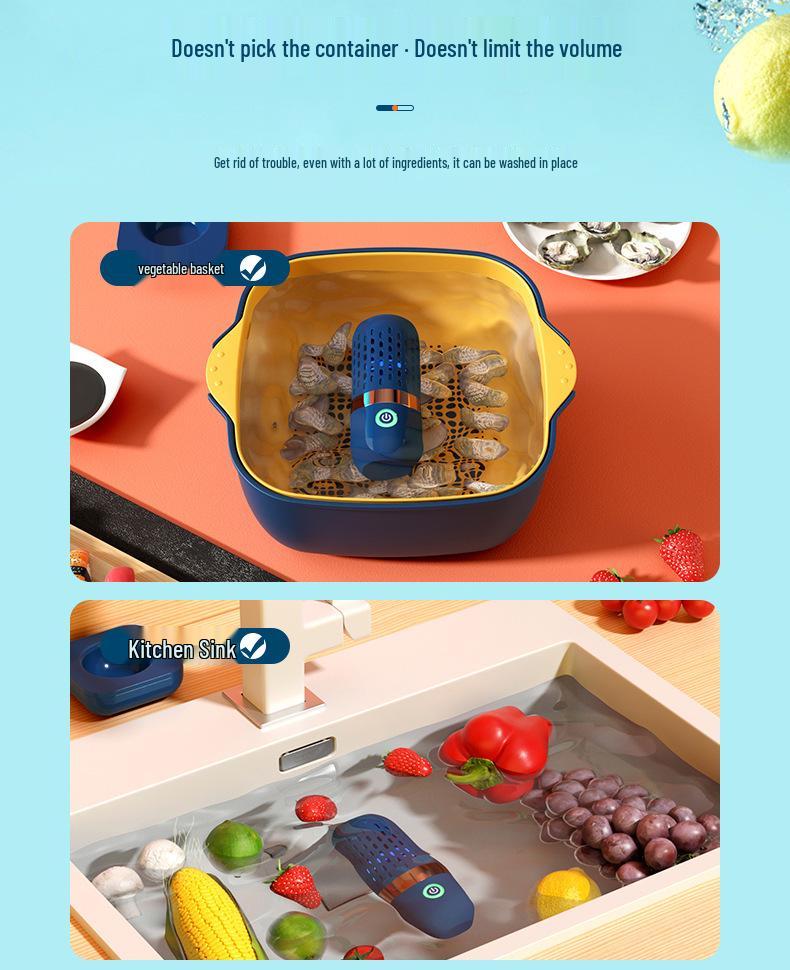 Doesn't pick the container · Doesn't limit the volume

Get rid of trouble, even with a lot of ingredients, it can be washed in place

vegetable basket

Kitchen Sink