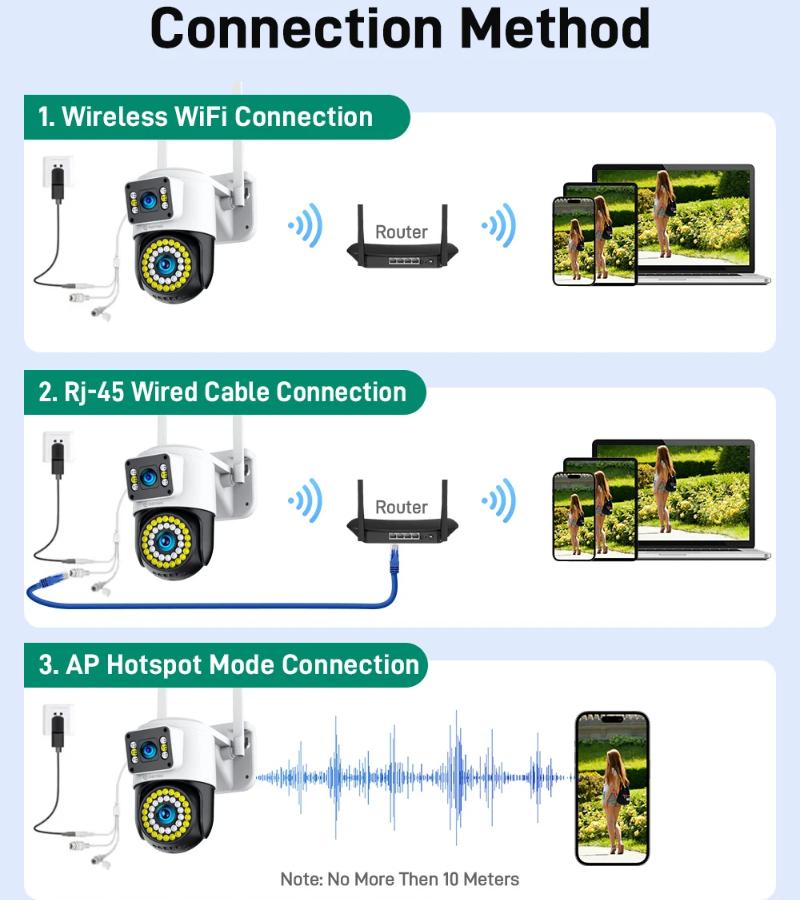 Connection Method

1. Wireless WiFi Connection

Router

2. Rj-45 Wired Cable Connection

Router

3. AP Hotspot Mode Connection

Note: No More Then 10 Meters