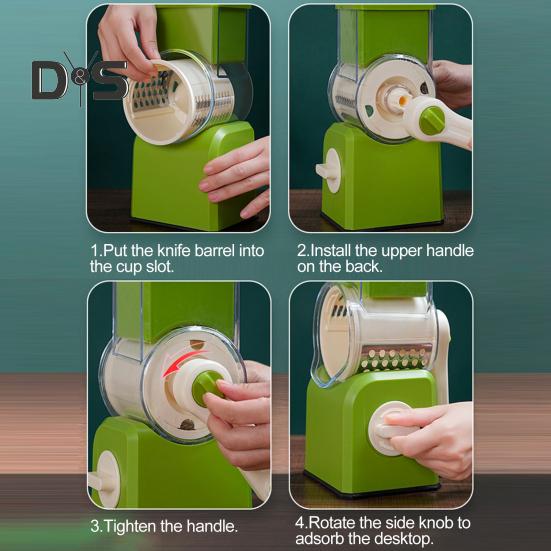 D&S

1.Put the knife barrel into the cup slot.

2.Install the upper handle on the back.

3.Tighten the handle.

4.Rotate the side knob to adsorb the desktop.